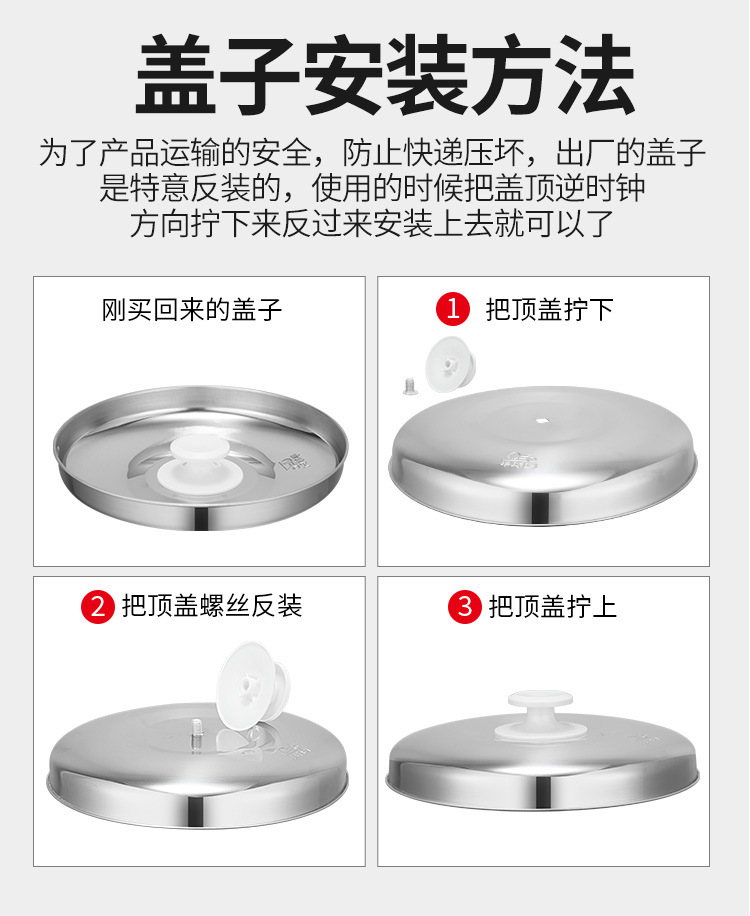 盖子安装方法

为了产品运输的安全，防止快递压坏，出厂的盖子是特意反装的，使用的时候把盖顶逆时钟方向拧下来反过来安装上去就可以了

刚买回来的盖子

1 把顶盖拧下

2 把顶盖螺丝反装

3 把顶盖拧上