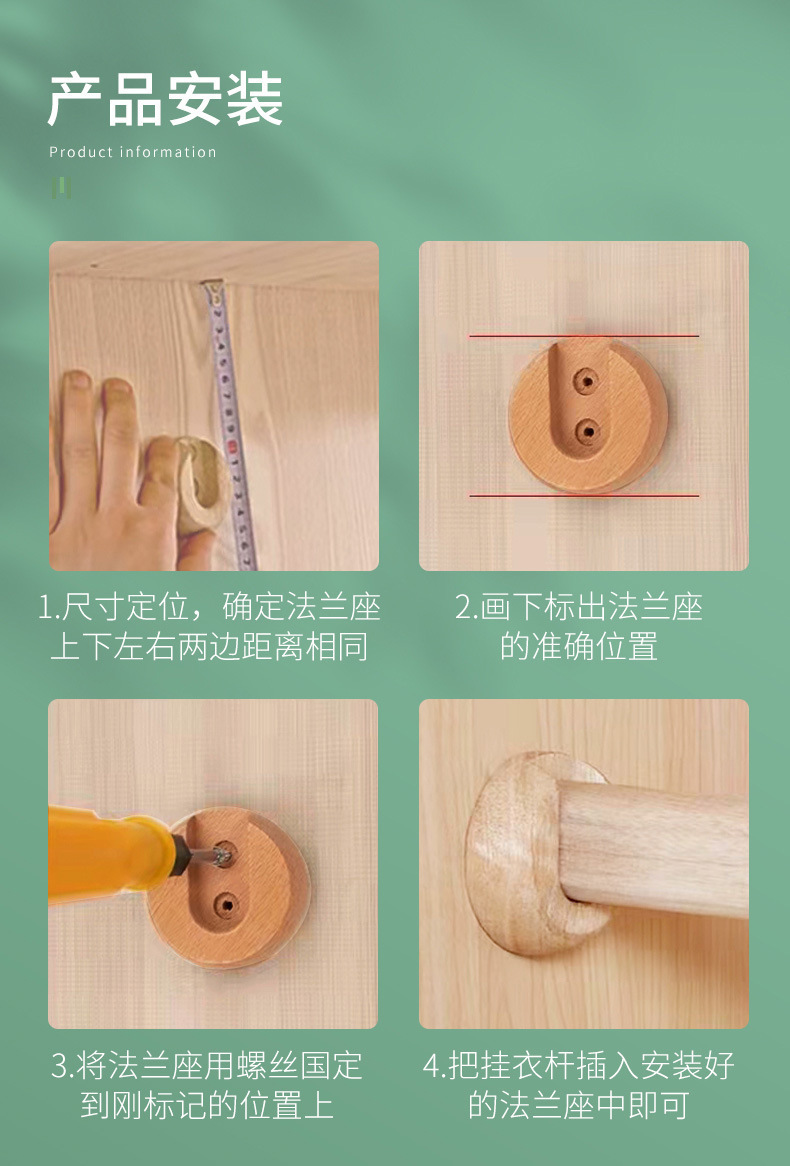 产品安装

Product information

1.尺寸定位，确定法兰座上下左右两边距离相同

2.画下标出法兰座的准确位置

3.将法兰座用螺丝国定到刚标记的位置上

4.把挂衣杆插入安装好的法兰座中即可