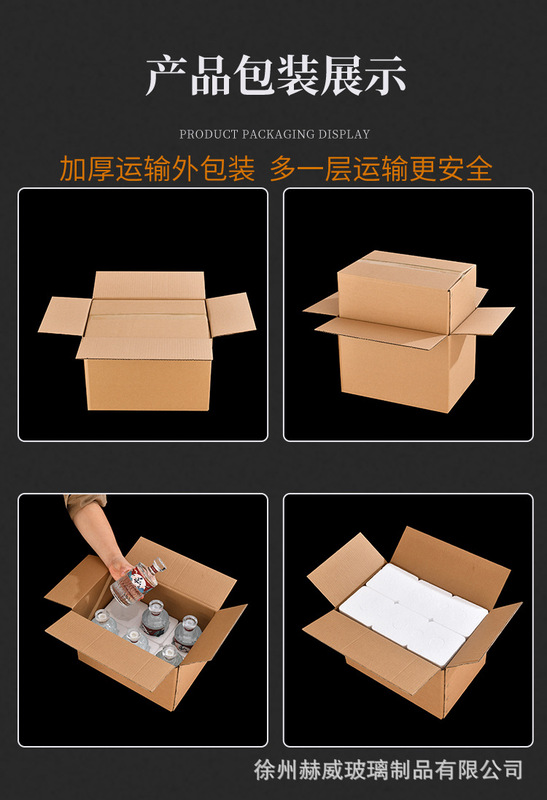 产品包装展示

PRODUCT PACKAGING DISPLAY

加厚运输外包装 多一层运输更安全

徐州赫威玻璃制品有限公司