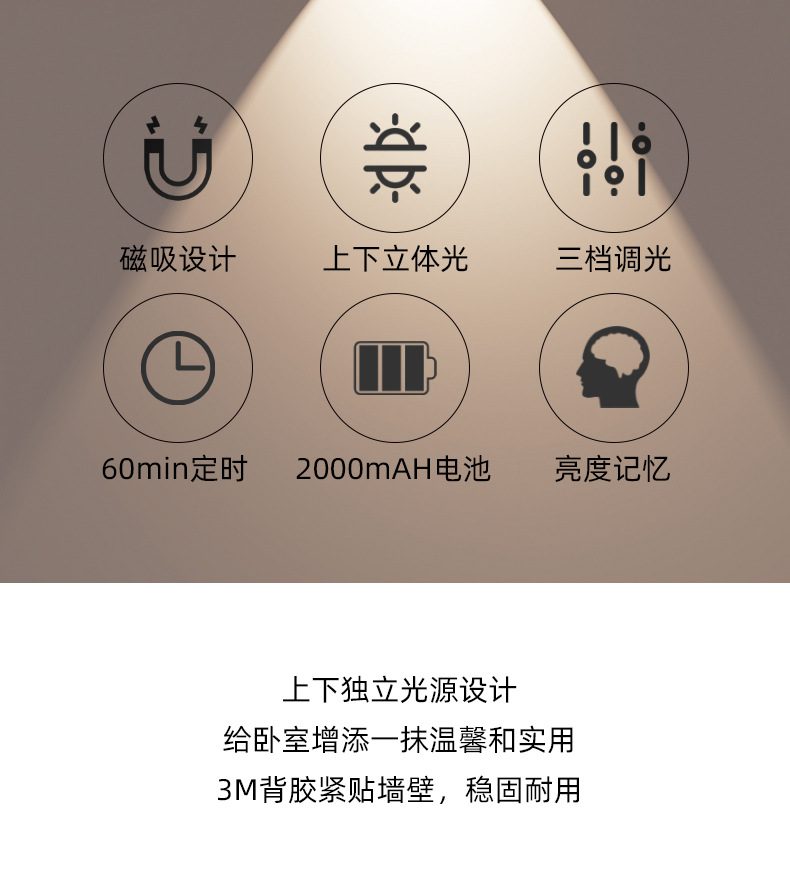 磁吸设计

上下立体光

三档调光

60min定时

2000mAH电池

亮度记忆

上下独立光源设计
给卧室增添一抹温馨和实用
3M背胶紧贴墙壁，稳固耐用