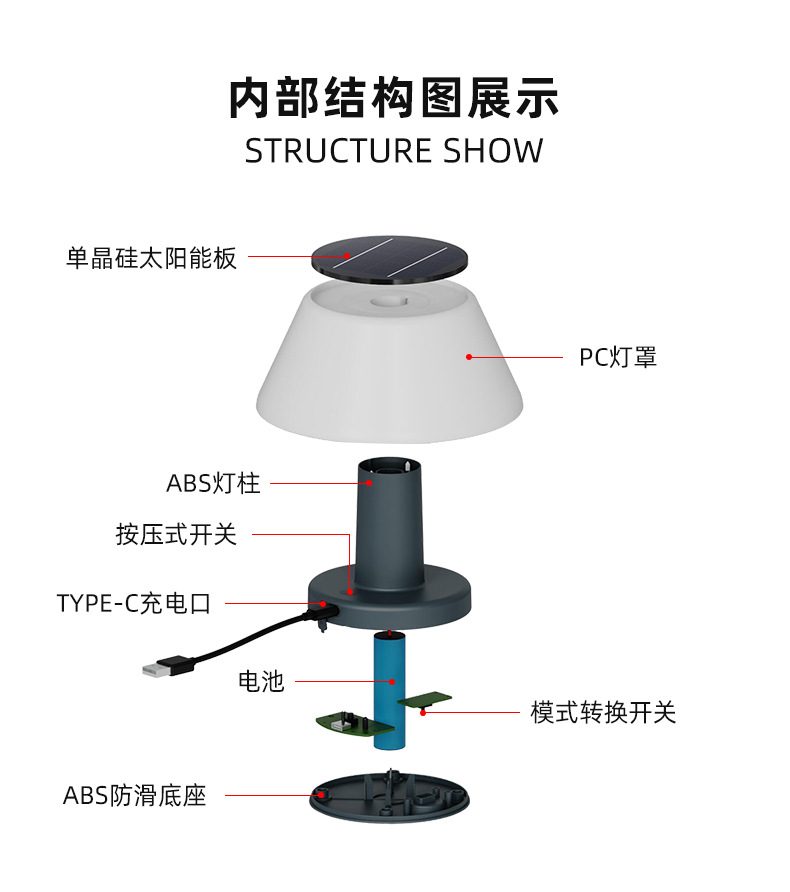 内部结构图展示
STRUCTURE SHOW

单晶硅太阳能板

PC灯罩

ABS灯柱

按压式开关

TYPE-C充电口

电池

模式转换开关

ABS防滑底座