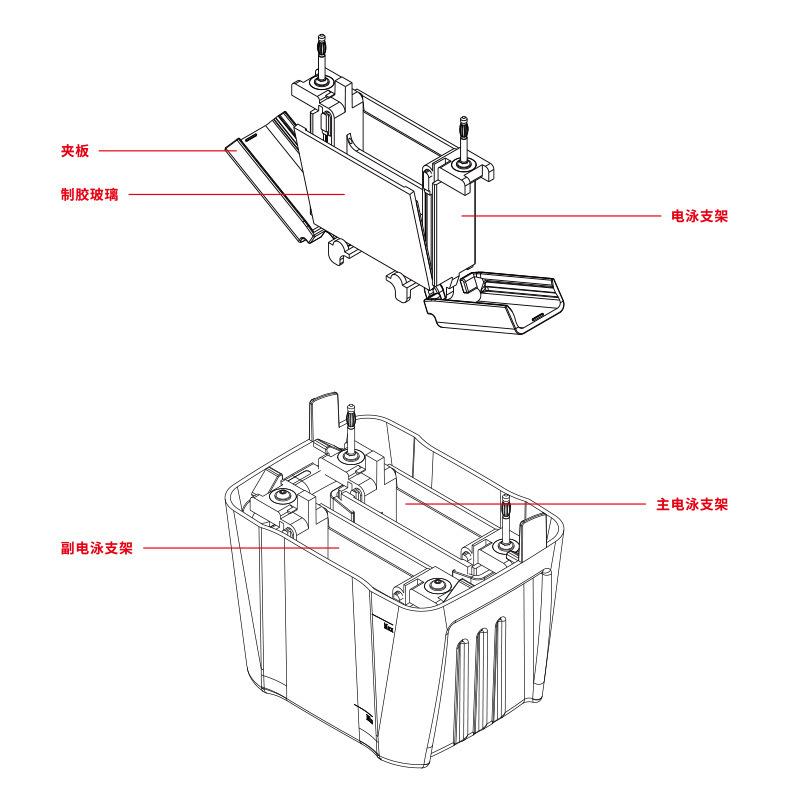 夹板

制胶玻璃

电泳支架

主电泳支架

副电泳支架