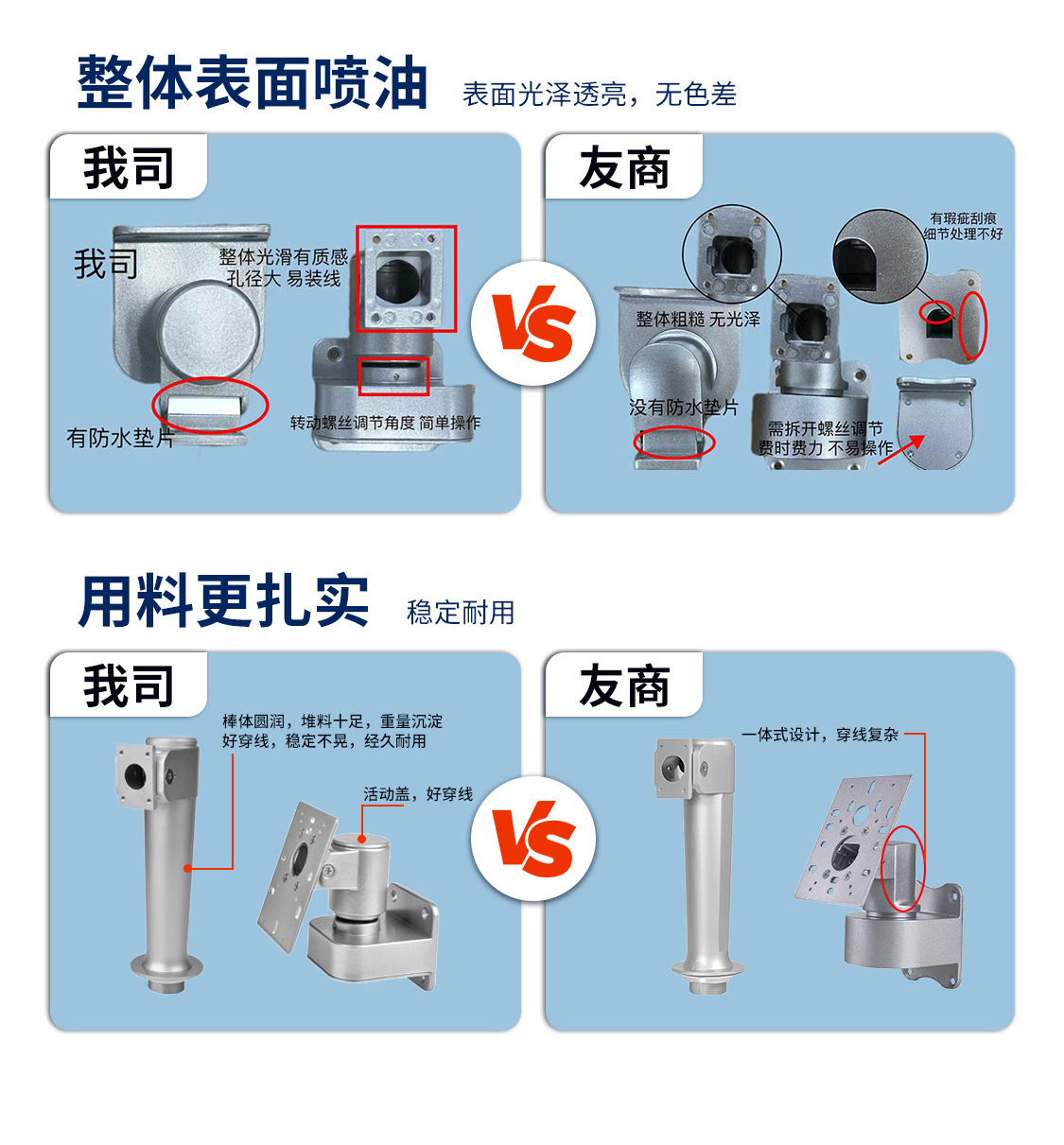 整体表面喷油 表面光泽透亮，无色差

我司

我司

整体光滑有质感
孔径大 易装线

有防水垫片

转动螺丝调节角度 简单操作

VS

友商

有瑕疵刮痕
细节处理不好

整体粗糙 无光泽

没有防水垫片

需拆开螺丝调节
费时费力 不易操作

用料更扎实 稳定耐用

我司

棒体圆润，堆料十足，重量沉淀
好穿线，稳定不晃，经久耐用

活动盖，好穿线

VS

友商

一体式设计，穿线复杂