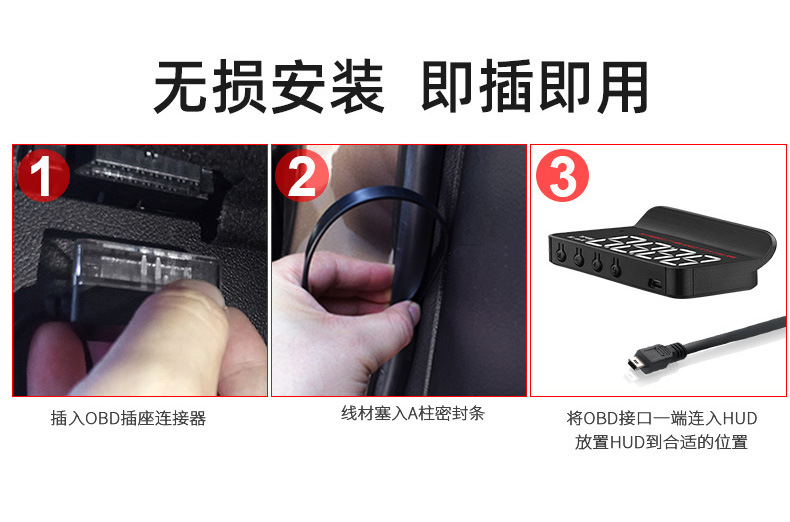 无损安装 即插即用

1

插入OBD插座连接器

2

线材塞入A柱密封条

3

将OBD接口一端连入HUD
放置HUD到合适的位置