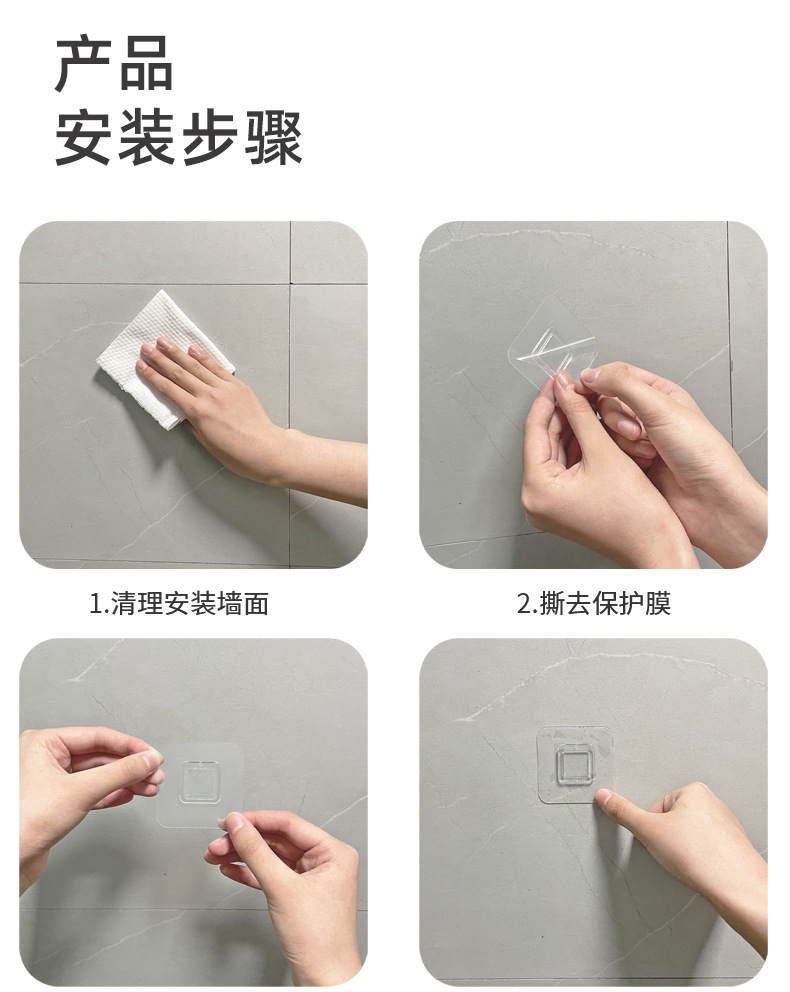 产品
安装步骤

1.清理安装墙面

2.撕去保护膜