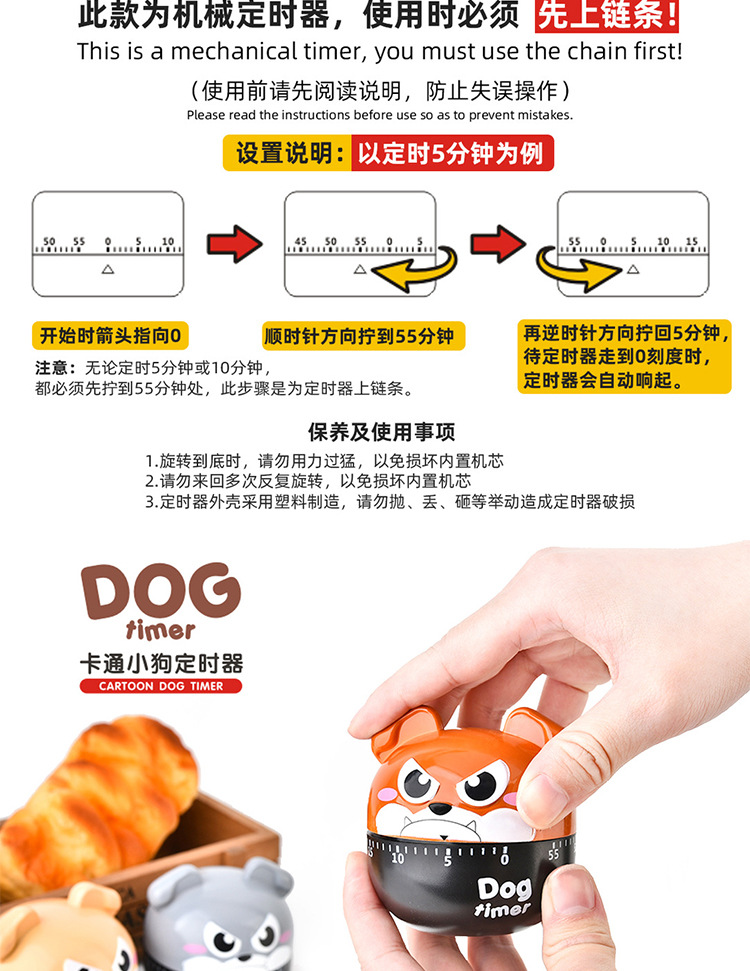 此款为机械定时器，使用时必须 先上链条！
This is a mechanical timer, you must use the chain first!

（使用前请先阅读说明，防止失误操作）
Please read the instructions before use so as to prevent mistakes.

设置说明：以定时5分钟为例

50 55 0 5 10

45 50 55 0 5

55 0 5 10 15

开始时箭头指向0

顺时针方向拧到55分钟

再逆时针方向拧回5分钟，待定时器走到0刻度时，定时器会自动响起。

注意：无论定时5分钟或10分钟，都必须先拧到55分钟处，此步骤是为定时器上链条。

保养及使用事项
1.旋转到底时，请勿用力过猛，以免损坏内置机芯
2.请勿来回多次反复旋转，以免损坏内置机芯
3.定时器外壳采用塑料制造，请勿抛、丢、砸等举动造成定时器破损

DOG
timer
卡通小狗定时器
CARTOON DOG TIMER

15 10 5 0 55

Dog
timer