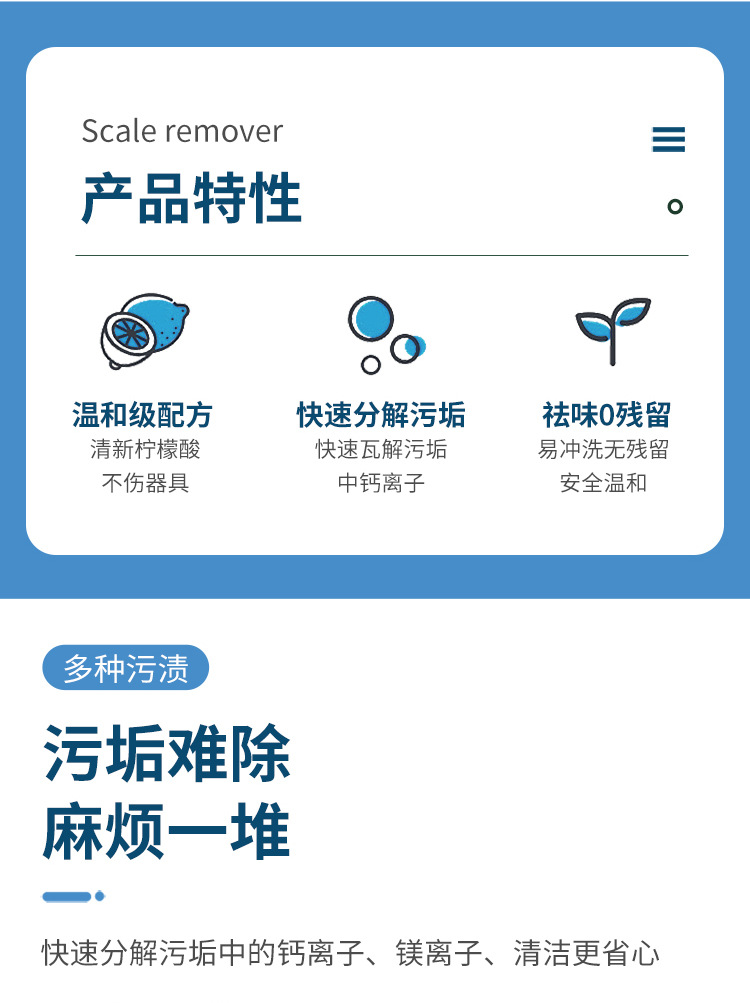 Scale remover

产品特性

温和级配方
清新柠檬酸
不伤器具

快速分解污垢
快速瓦解污垢
中钙离子

祛味0残留
易冲洗无残留
安全温和

多种污渍

污垢难除
麻烦一堆

快速分解污垢中的钙离子、镁离子、清洁更省心