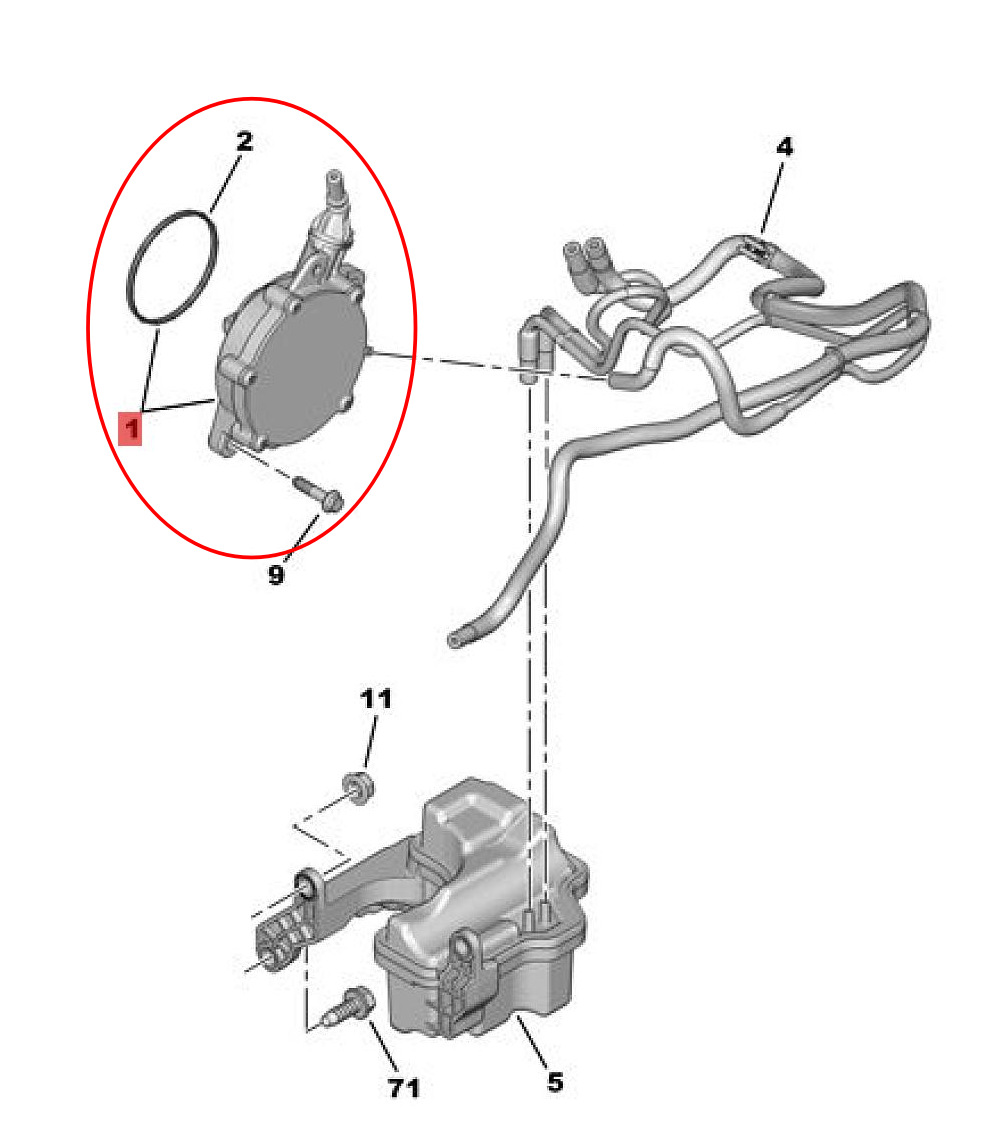 2
4
1
9
11
71
5