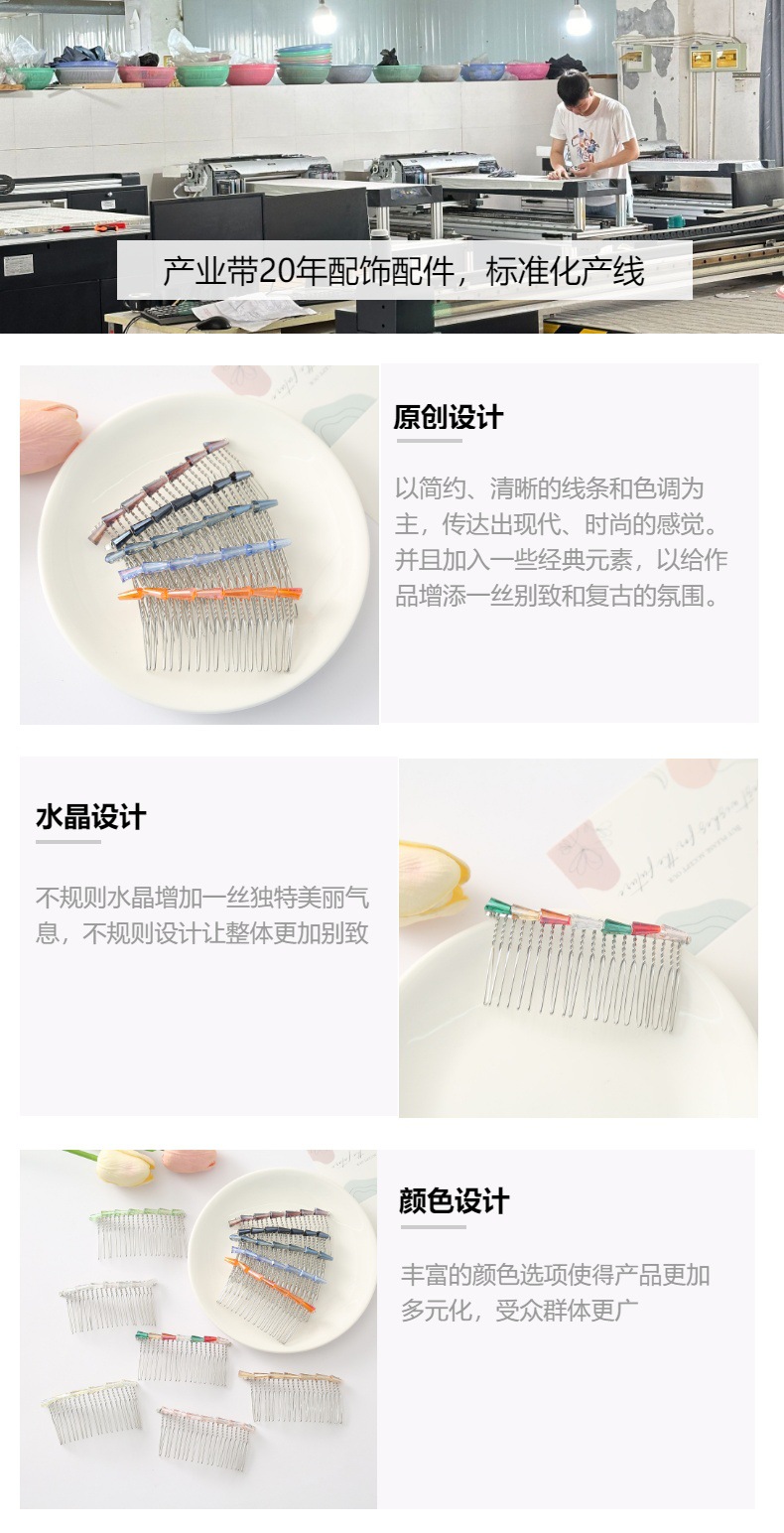 产业带20年配饰配件，标准化产线

原创设计

以简约、清晰的线条和色调为主，传达出现代、时尚的感觉。并且加入一些经典元素，以给作品增添一丝别致和复古的氛围。

水晶设计

不规则水晶增加一丝独特美丽气息，不规则设计让整体更加别致

颜色设计

丰富的颜色选项使得产品更加多元化，受众群体更广