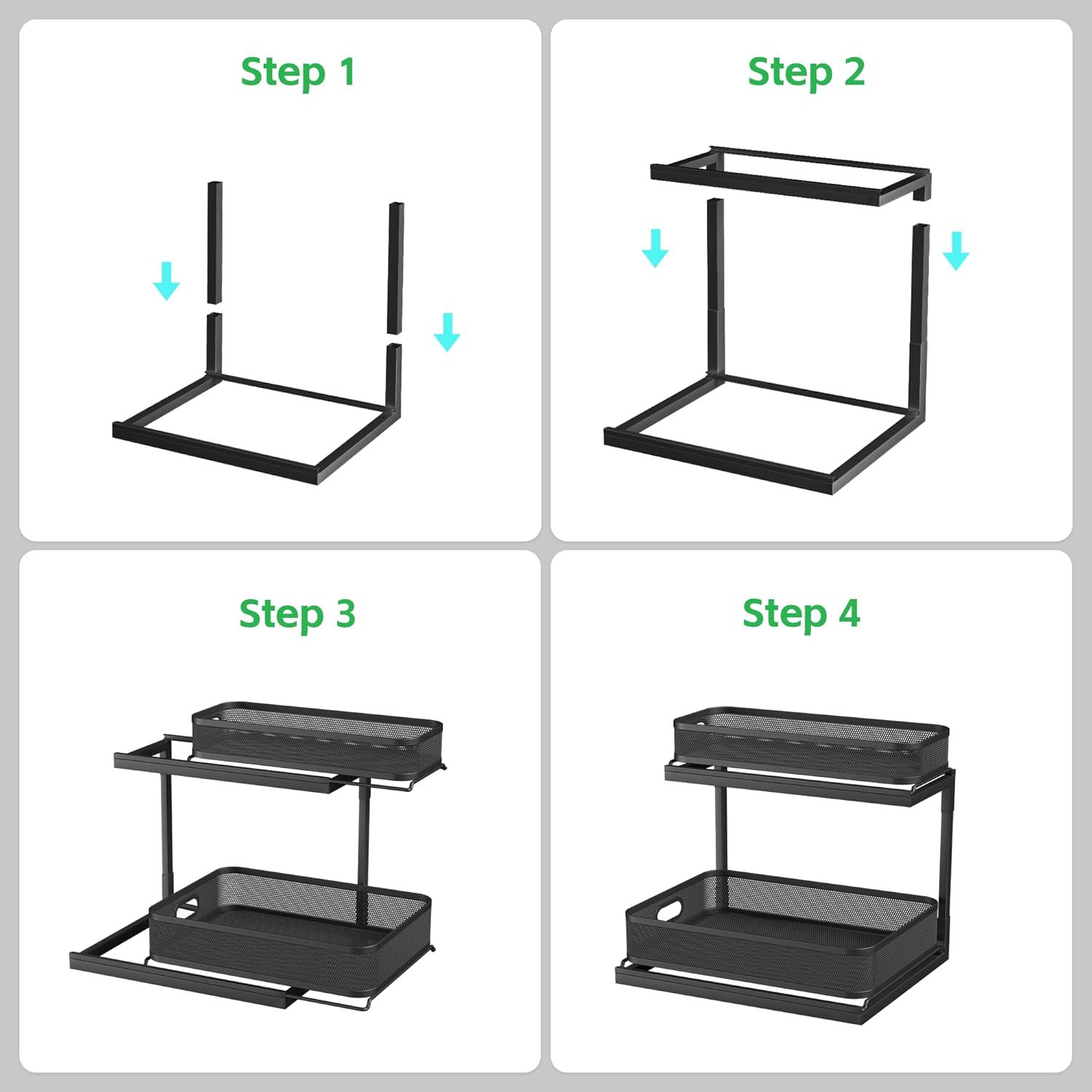 Step 1

Step 2

Step 3

Step 4