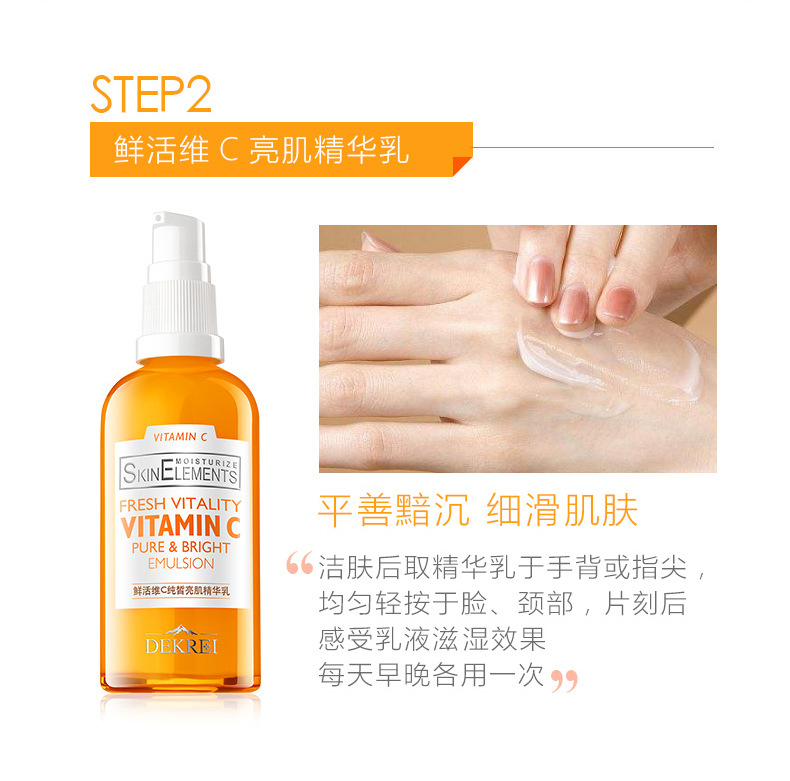 STEP2

鲜活维 C 亮肌精华乳

VITAMIN C
MOISTURIZE
SKINELEMENTS
FRESH VITALITY
VITAMIN C
PURE & BRIGHT
EMULSION
鲜活维C纯皙亮肌精华乳
DEKREI

平善黯沉 细滑肌肤

“洁肤后取精华乳于手背或指尖，均匀轻按于脸、颈部，片刻后感受乳液滋湿效果
每天早晚各用一次”