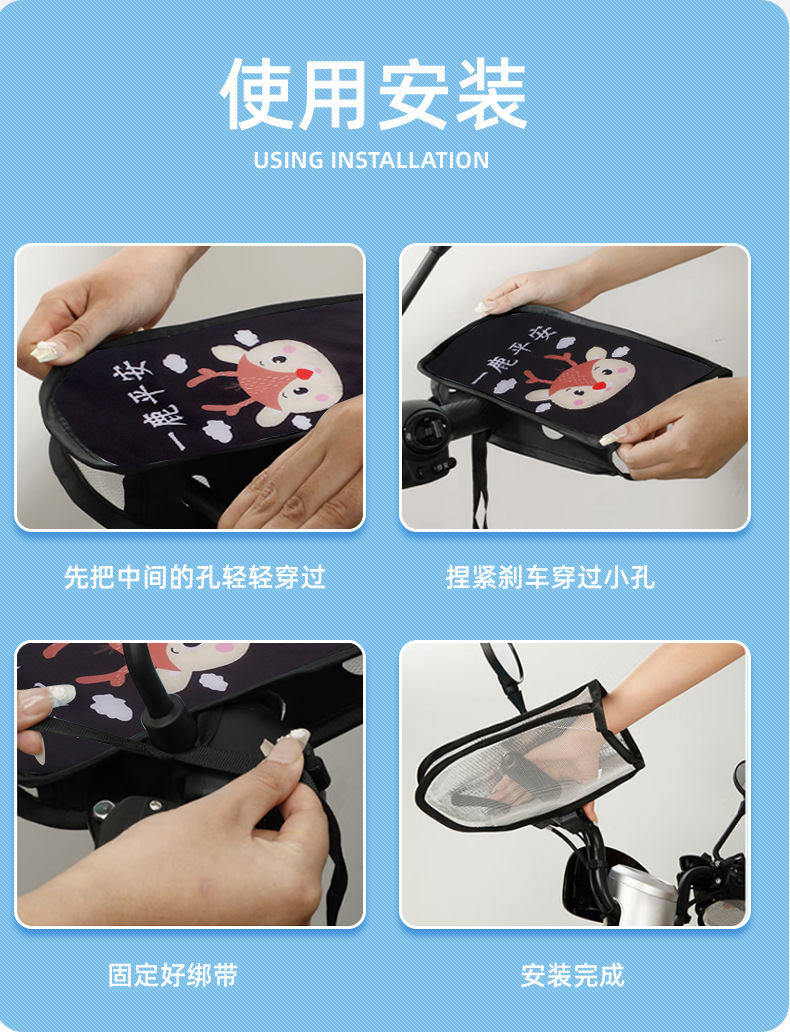 使用安装
USING INSTALLATION

一鹿平安

一鹿平安

先把中间的孔轻轻穿过

捏紧刹车穿过小孔

固定好绑带

安装完成