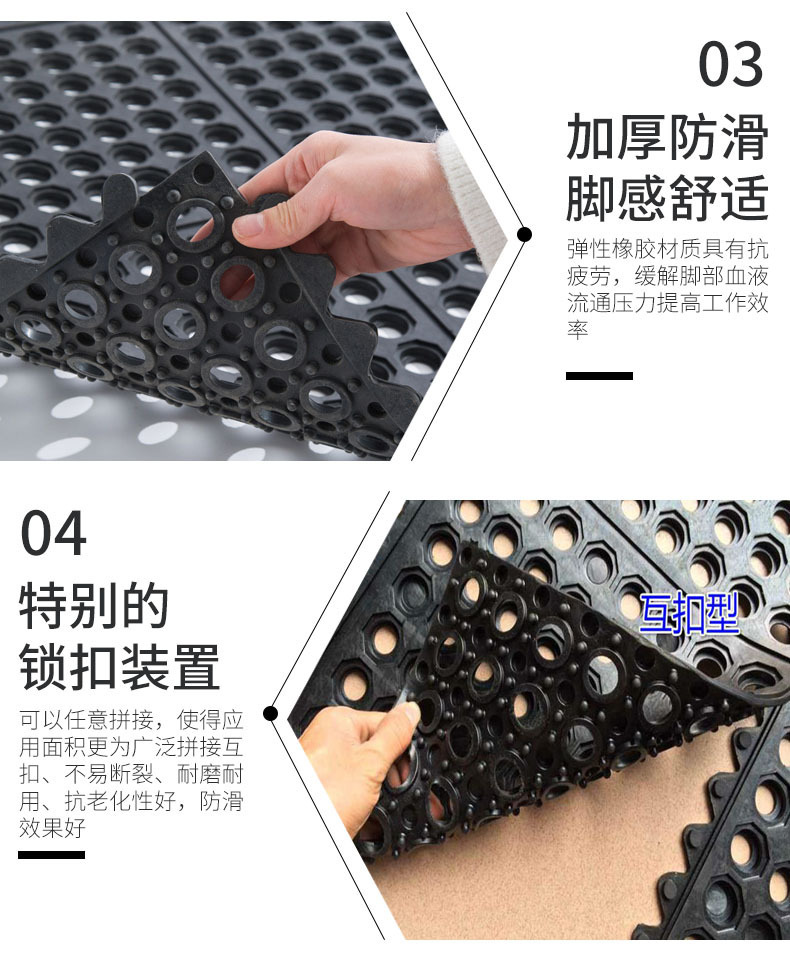 03

加厚防滑
脚感舒适

弹性橡胶材质具有抗疲劳，缓解脚部血液流通压力提高工作效率

04

特别的
锁扣装置

可以任意拼接，使得应用面积更为广泛拼接互扣、不易断裂、耐磨耐用、抗老化性好，防滑效果好

互扣型