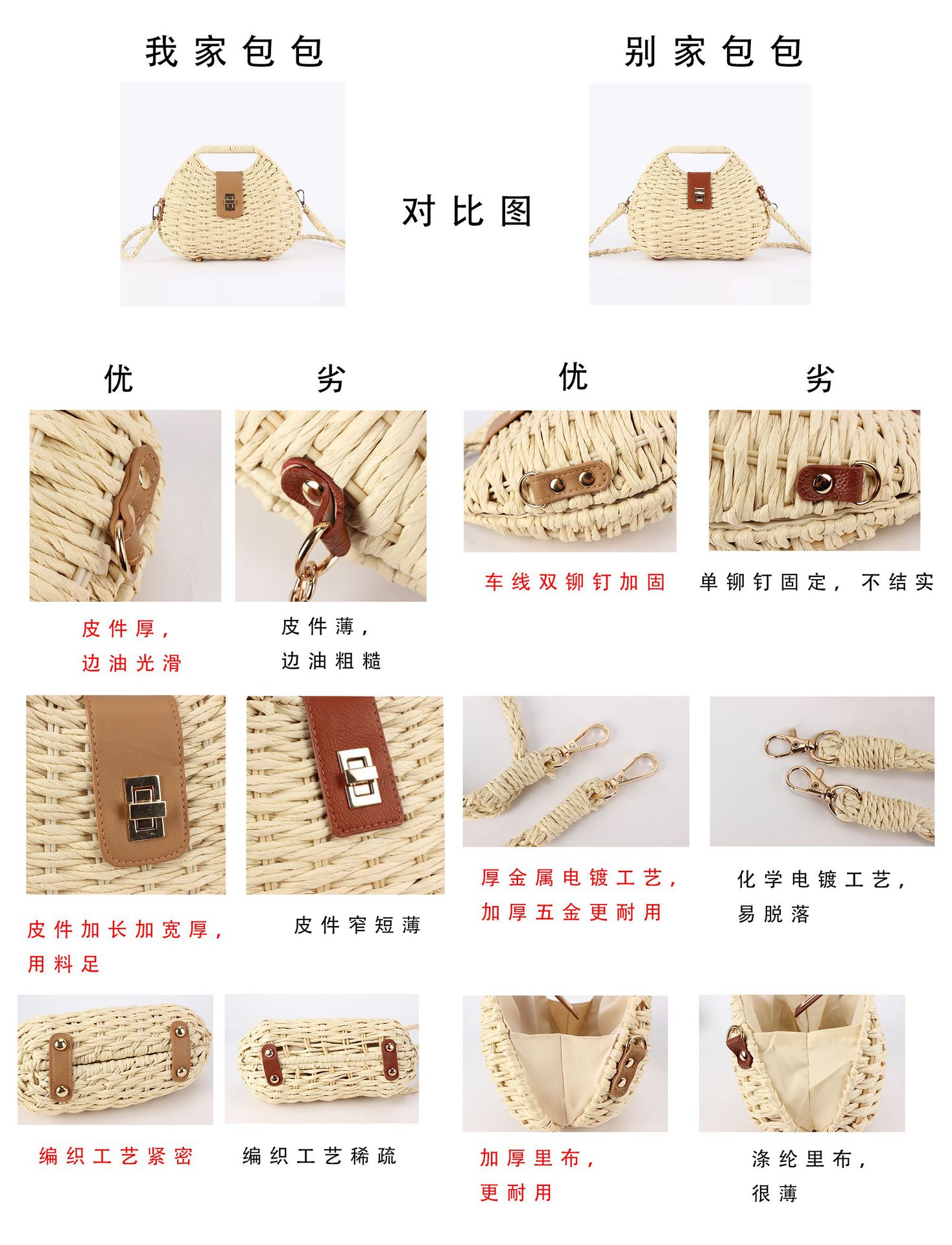 我家包包

对比图

别家包包

优

劣

优

劣

皮件厚，
边油光滑

皮件薄，
边油粗糙

车线双铆钉加固

单铆钉固定，不结实

皮件加长加宽厚，
用料足

皮件窄短薄

厚金属电镀工艺，
加厚五金更耐用

化学电镀工艺，
易脱落

编织工艺紧密

编织工艺稀疏

加厚里布，
更耐用

涤纶里布，
很薄