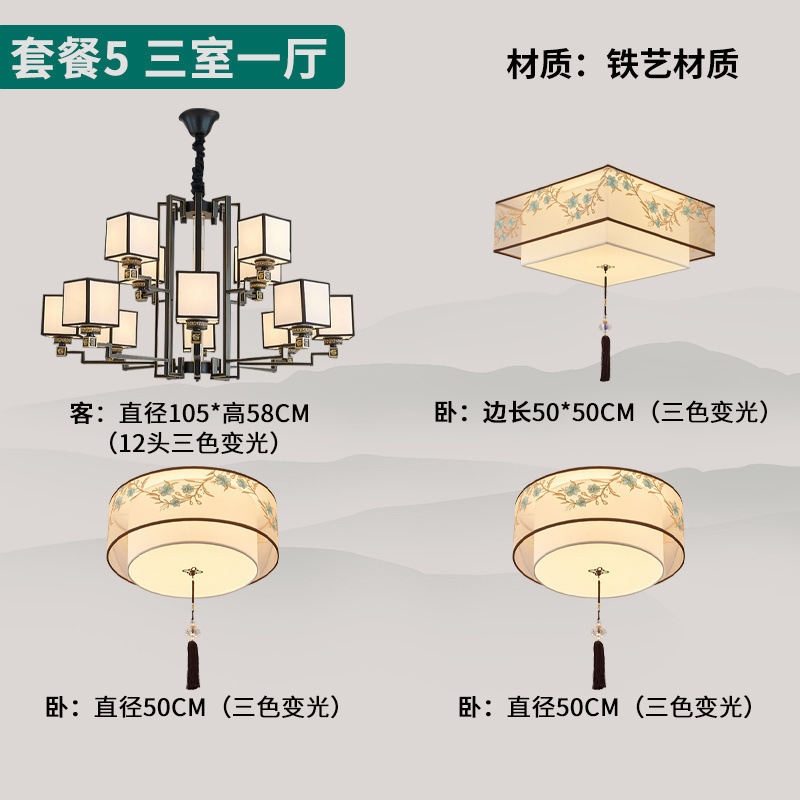 套餐5 三室一厅

材质：铁艺材质

客：直径105*高58CM
（12头三色变光）

卧：边长50*50CM（三色变光）

卧：直径50CM（三色变光）

卧：直径50CM（三色变光）