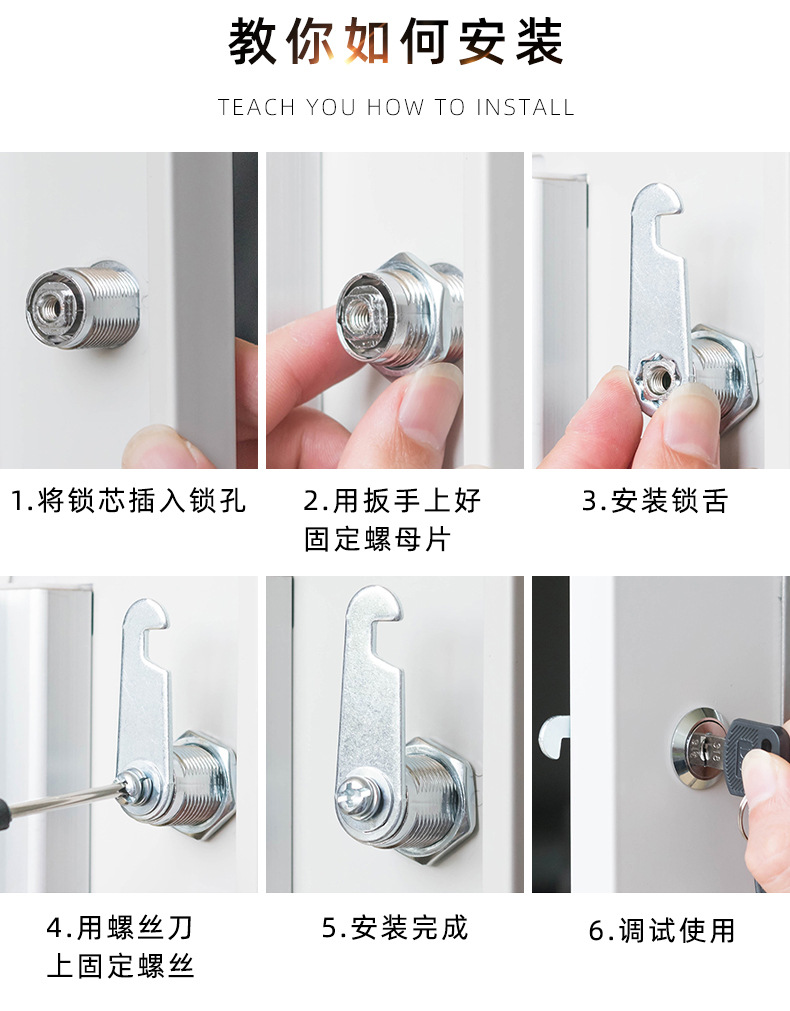 教你如何安装

TEACH YOU HOW TO INSTALL

1.将锁芯插入锁孔

2.用扳手上好固定螺母片

3.安装锁舌

4.用螺丝刀上固定螺丝

5.安装完成

6.调试使用