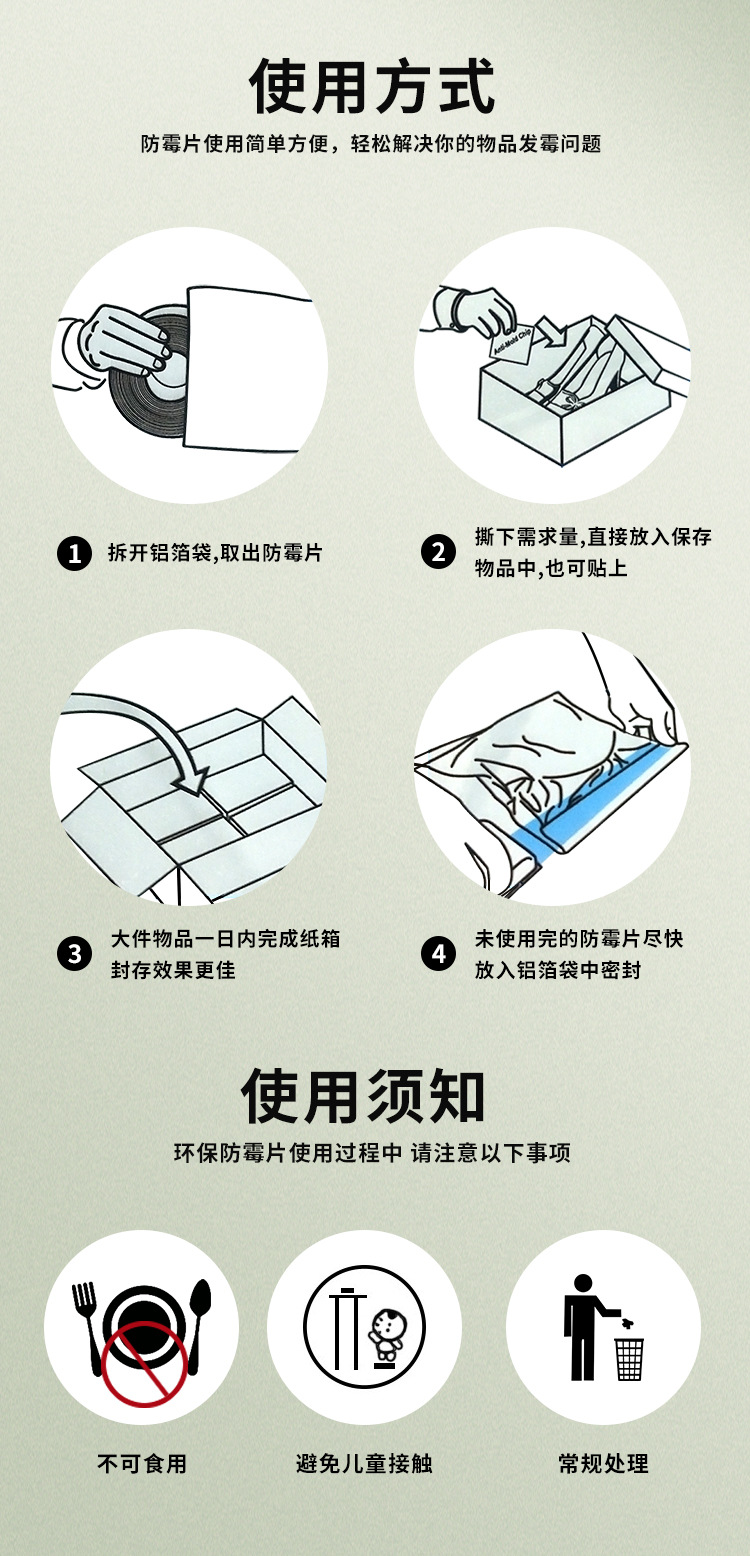 使用方式

防霉片使用简单方便，轻松解决你的物品发霉问题

Anti-Mold Chip

1 拆开铝箔袋,取出防霉片

2 撕下需求量,直接放入保存物品中,也可贴上

3 大件物品一日内完成纸箱封存效果更佳

4 未使用完的防霉片尽快放入铝箔袋中密封

使用须知

环保防霉片使用过程中 请注意以下事项

不可食用

避免儿童接触

常规处理