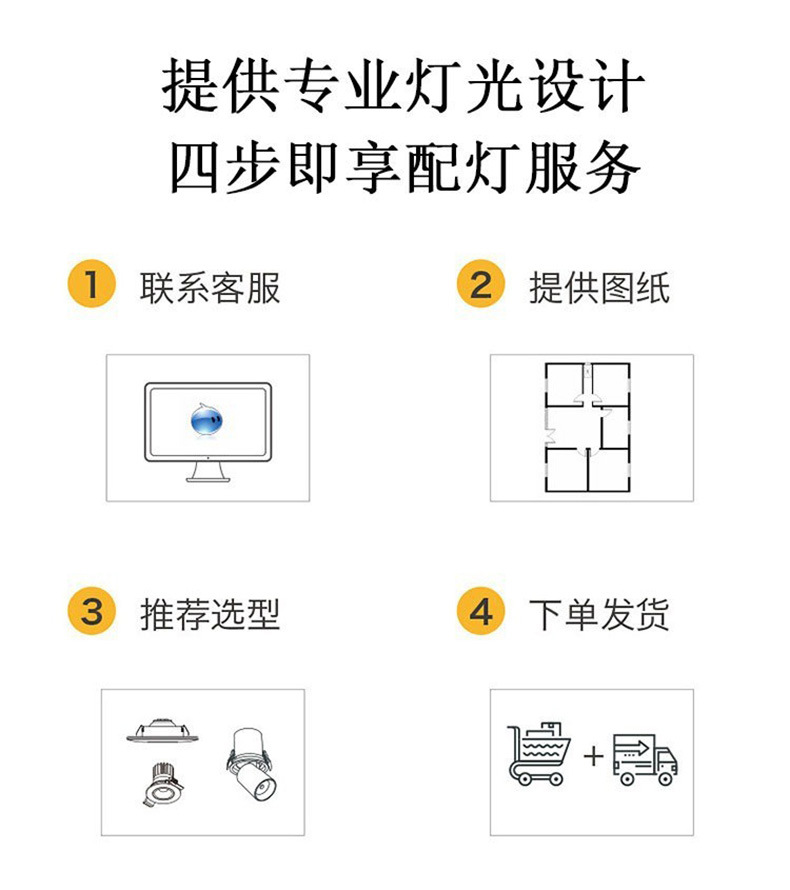 提供专业灯光设计
四步即享配灯服务

1 联系客服

2 提供图纸

3 推荐选型

4 下单发货

+