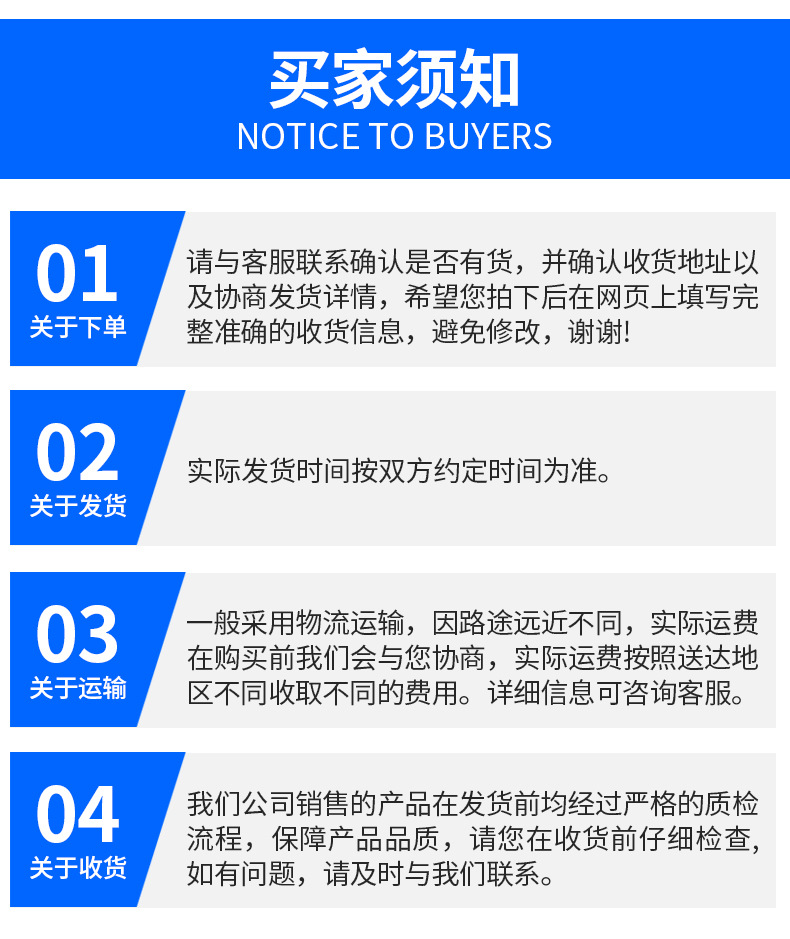 买家须知
NOTICE TO BUYERS

01
关于下单

请与客服联系确认是否有货，并确认收货地址以及协商发货详情，希望您拍下后在网页上填写完整准确的收货信息，避免修改，谢谢!

02
关于发货

实际发货时间按双方约定时间为准。

03
关于运输

一般采用物流运输，因路途远近不同，实际运费在购买前我们会与您协商，实际运费按照送达地区不同收取不同的费用。详细信息可咨询客服。

04
关于收货

我们公司销售的产品在发货前均经过严格的质检流程，保障产品品质，请您在收货前仔细检查，如有问题，请及时与我们联系。