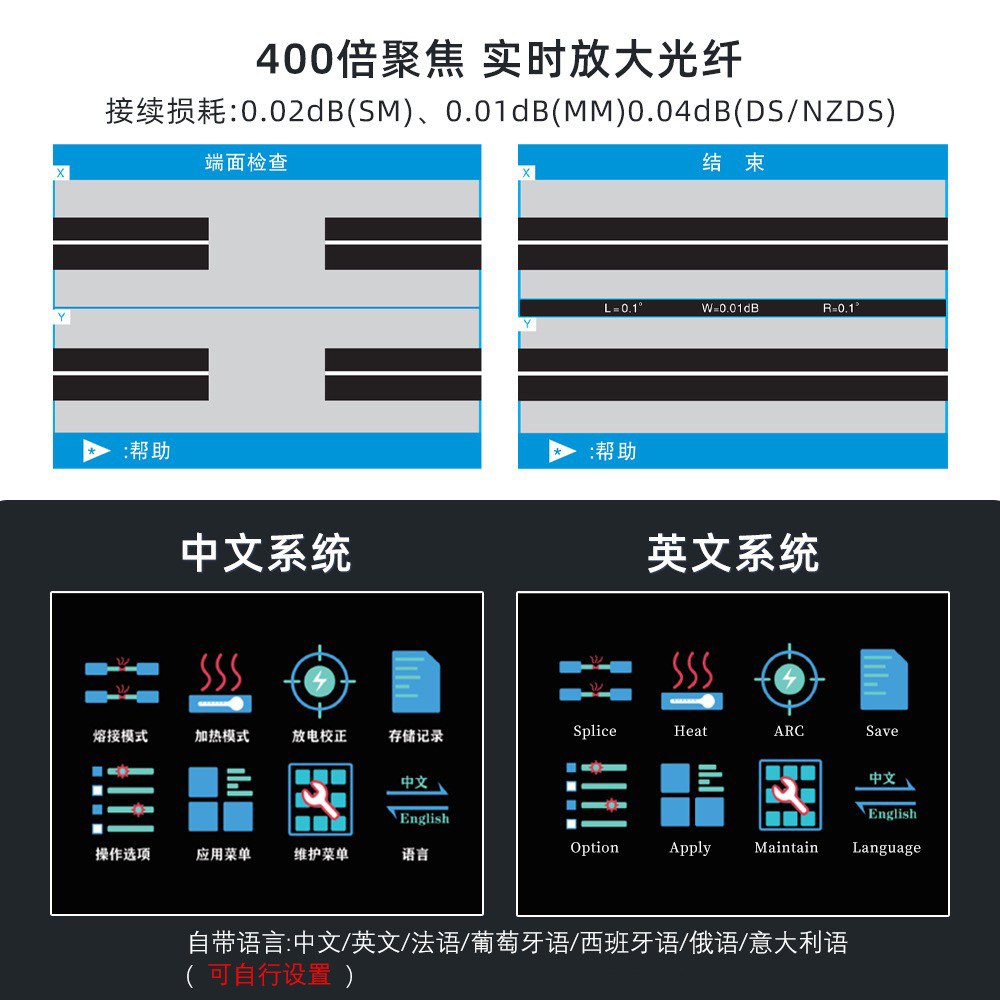 400倍聚焦 实时放大光纤
接续损耗:0.02dB(SM)、0.01dB(MM)0.04dB(DS/NZDS)

端面检查
X
Y
:帮助

结　束
X
L=0.1°　W=0.01dB　R=0.1°
Y
:帮助

中文系统

熔接模式　加热模式　放电校正　存储记录
中文
English
操作选项　应用菜单　维护菜单　语言

英文系统

Splice　Heat　ARC　Save
中文
English
Option　Apply　Maintain　Language

自带语言:中文/英文/法语/葡萄牙语/西班牙语/俄语/意大利语
（ 可自行设置 ）