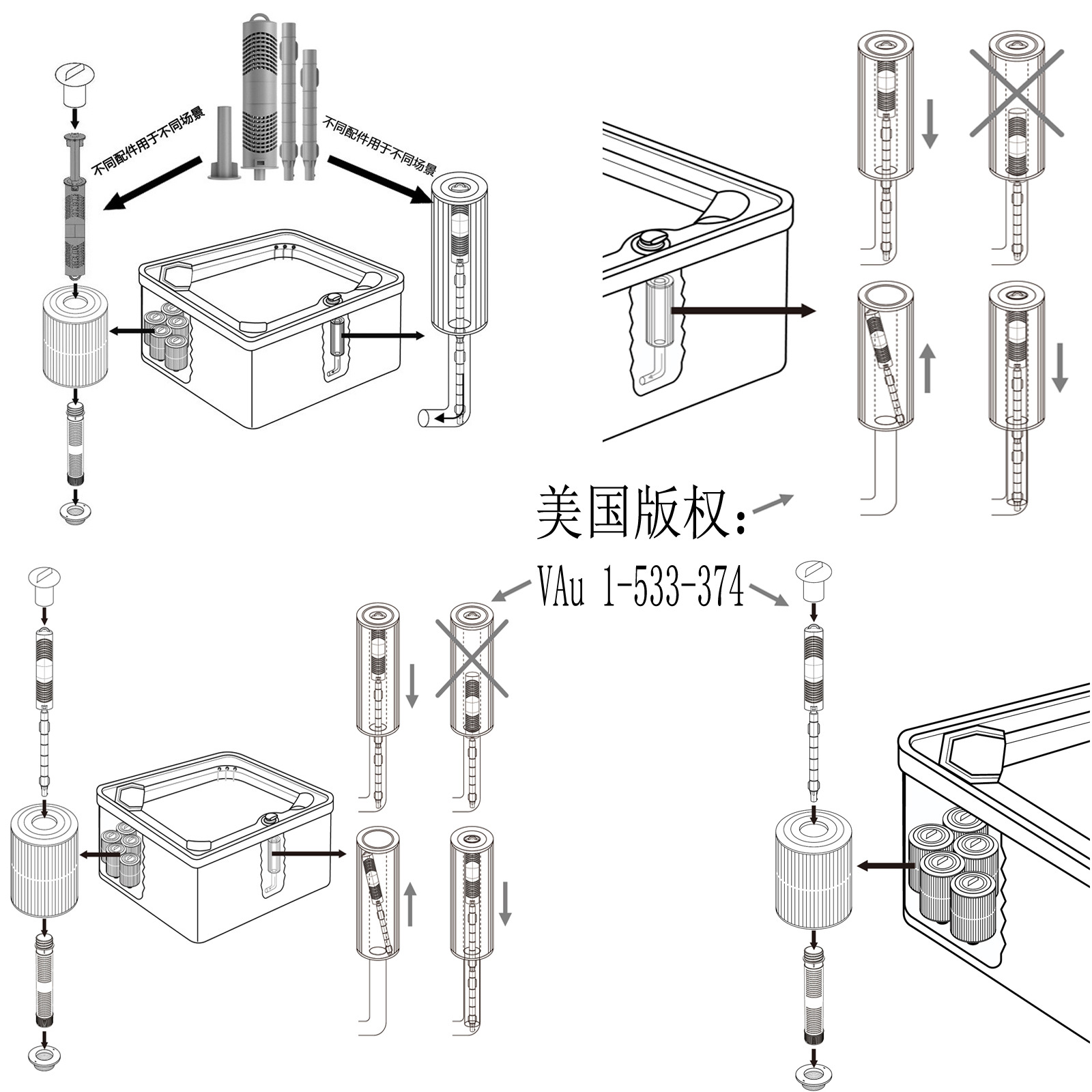 不同配件用于不同场景

不同配件用于不同场景

美国版权：

VAu 1-533-374