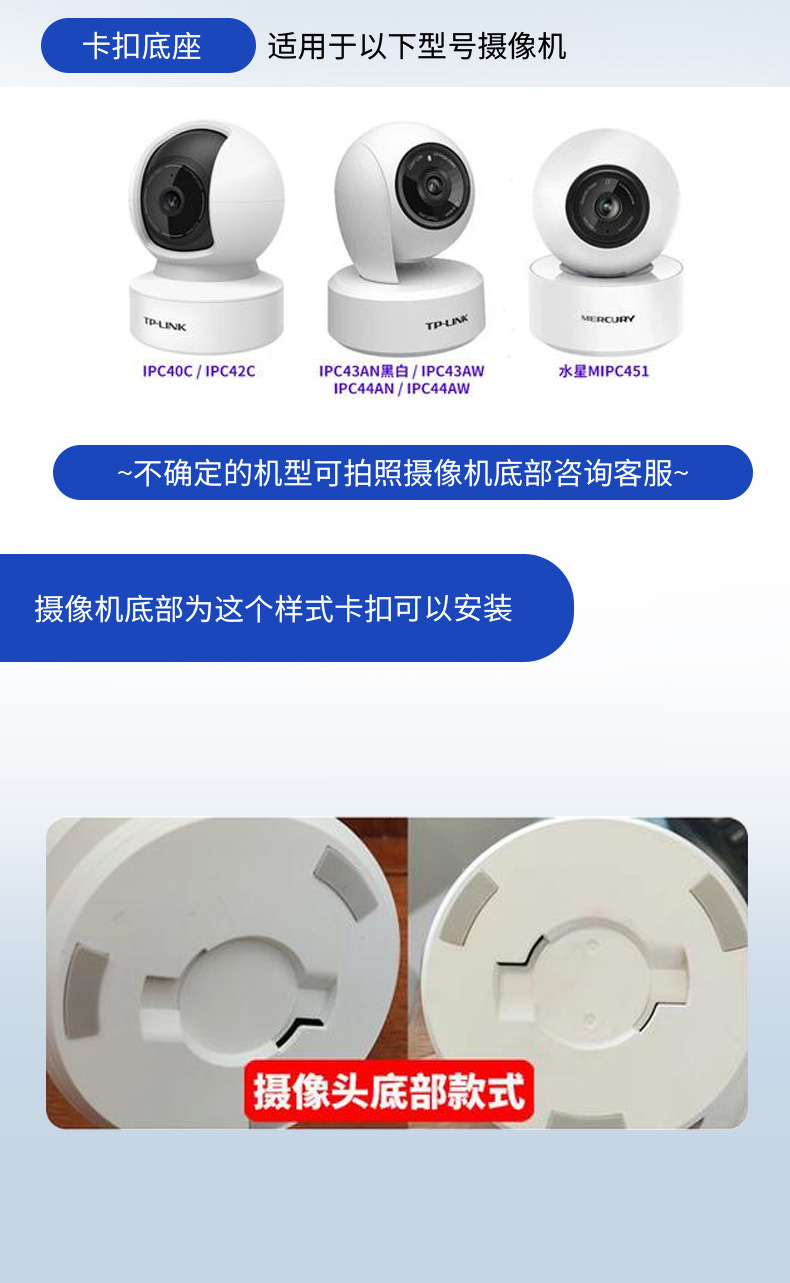 卡扣底座 适用于以下型号摄像机

TP-LINK
IPC40C / IPC42C

TP-LINK
IPC43AN黑白 / IPC43AW
IPC44AN / IPC44AW

MERCURY
水星MIPC451

~不确定的机型可拍照摄像机底部咨询客服~

摄像机底部为这个样式卡扣可以安装

摄像头底部款式