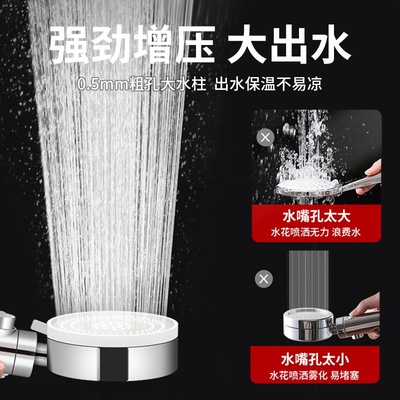 强劲增压 大出水

0.5mm粗孔大水柱 出水保温不易凉

水嘴孔太大
水花喷洒无力 浪费水

水嘴孔太小
水花喷洒雾化 易堵塞