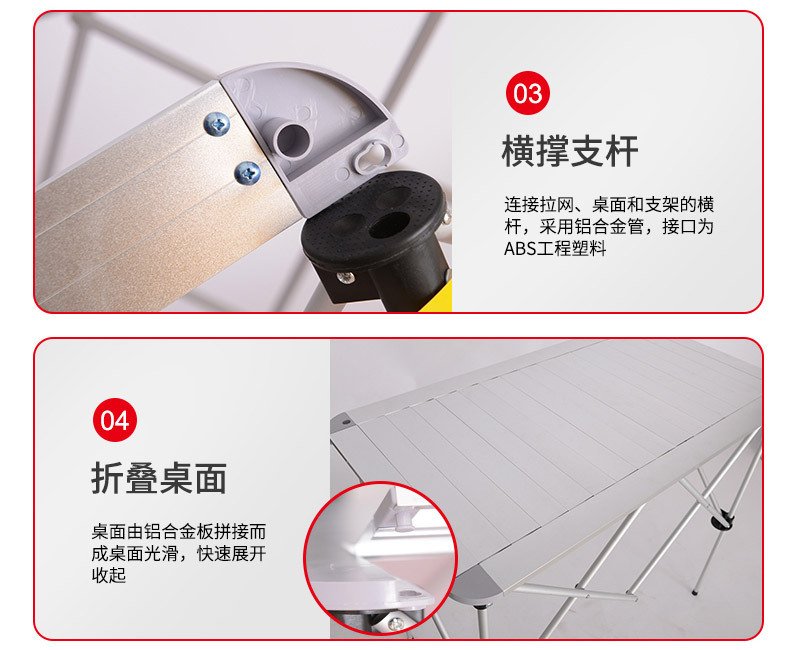 03

横撑支杆

连接拉网、桌面和支架的横杆，采用铝合金管，接口为ABS工程塑料

04

折叠桌面

桌面由铝合金板拼接而成桌面光滑，快速展开收起