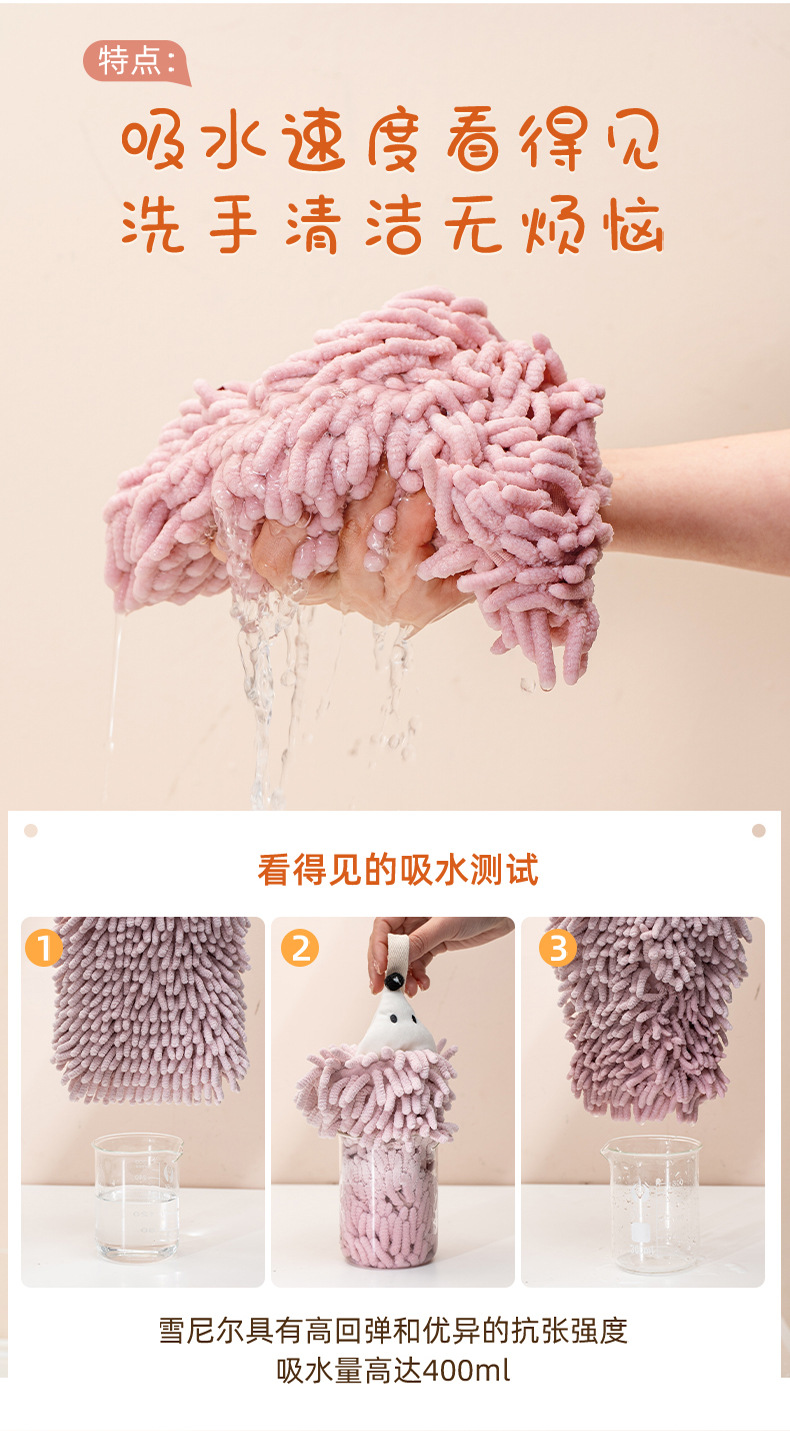 特点:

吸水速度看得见
洗手清洁无烦恼

看得见的吸水测试

1

2

3

雪尼尔具有高回弹和优异的抗张强度
吸水量高达400ml