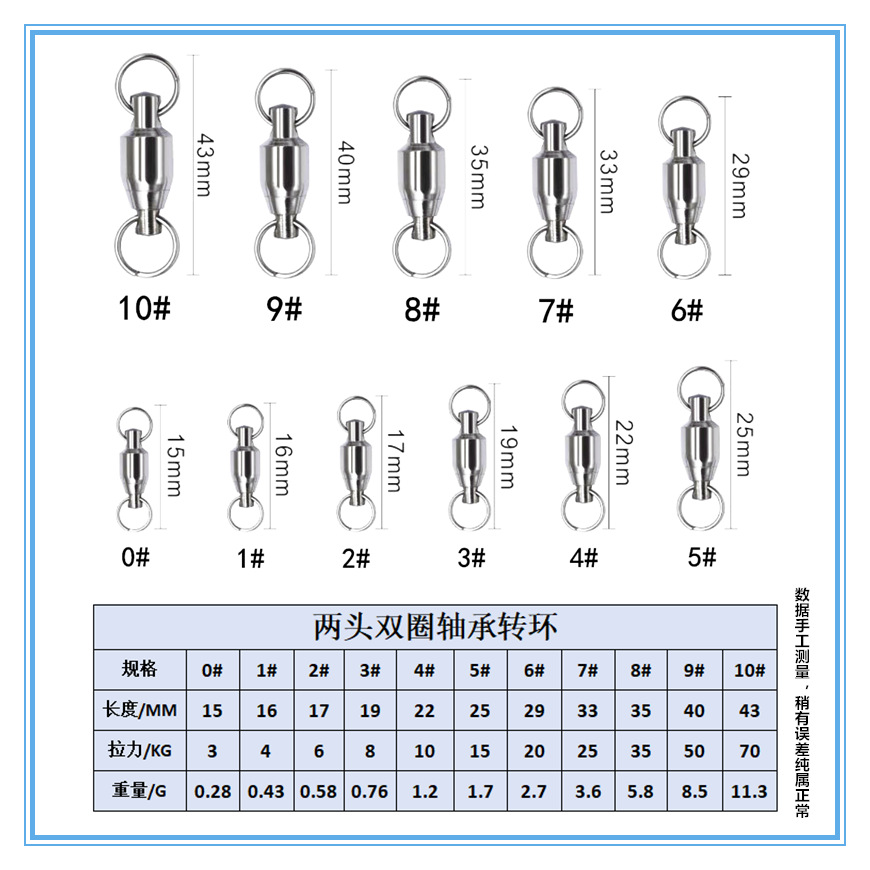 43mm
40mm
35mm
33mm
29mm

10# 9# 8# 7# 6#

15mm
16mm
17mm
19mm
22mm
25mm

0# 1# 2# 3# 4# 5#

两头双圈轴承转环

| 规格 | 0# | 1# | 2# | 3# | 4# | 5# | 6# | 7# | 8# | 9# | 10# |
|---|---|---|---|---|---|---|---|---|---|---|---|
| 长度/MM | 15 | 16 | 17 | 19 | 22 | 25 | 29 | 33 | 35 | 40 | 43 |
| 拉力/KG | 3 | 4 | 6 | 8 | 10 | 15 | 20 | 25 | 35 | 50 | 70 |
| 重量/G | 0.28 | 0.43 | 0.58 | 0.76 | 1.2 | 1.7 | 2.7 | 3.6 | 5.8 | 8.5 | 11.3 |

数据手工测量，稍有误差纯属正常