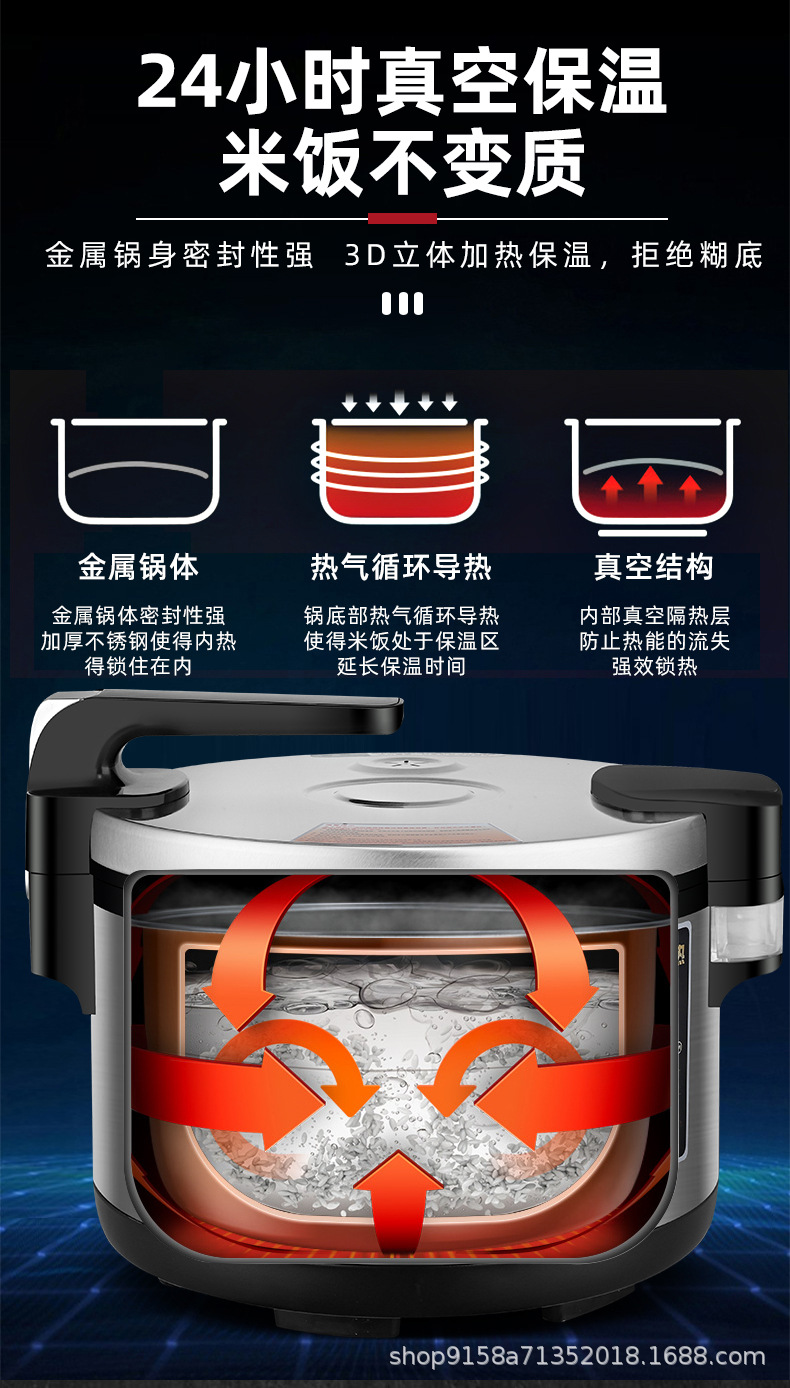 24小时真空保温
米饭不变质

金属锅身密封性强 3D立体加热保温，拒绝糊底

金属锅体
金属锅体密封性强
加厚不锈钢使得内热
得锁住在内

热气循环导热
锅底部热气循环导热
使得米饭处于保温区
延长保温时间

真空结构
内部真空隔热层
防止热能的流失
强效锁热

shop9158a71352018.1688.com