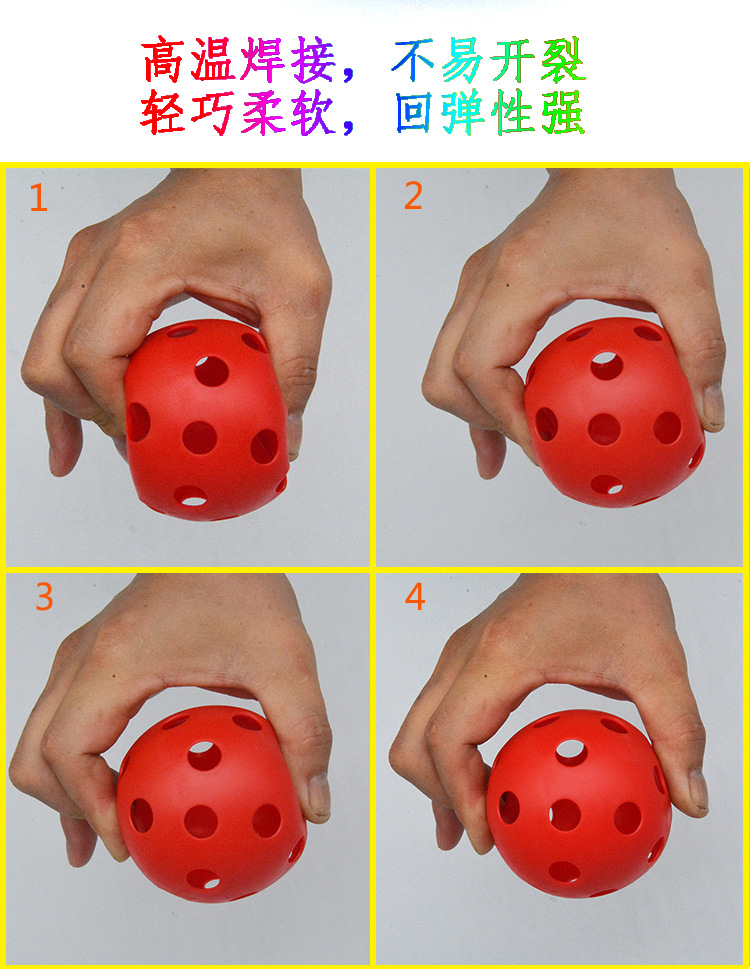 高温焊接，不易开裂
轻巧柔软，回弹性强

1

2

3

4