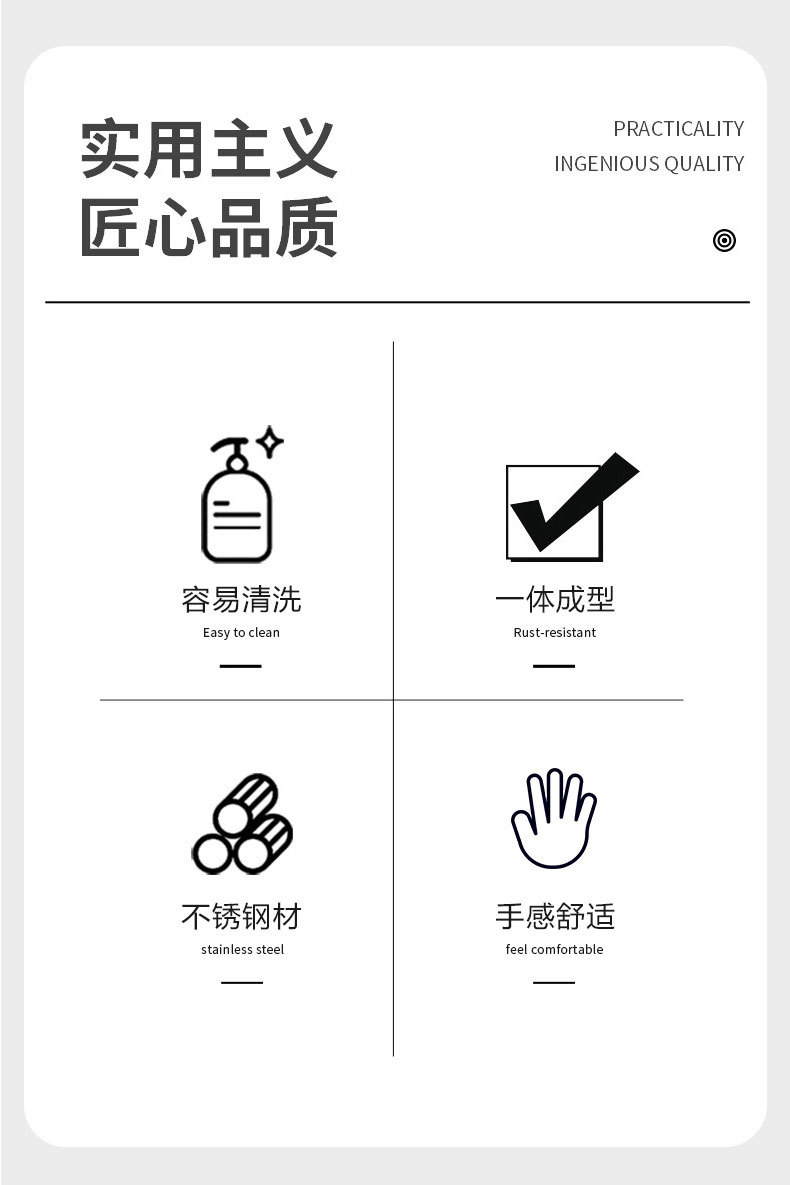 实用主义
匠心品质

PRACTICALITY
INGENIOUS QUALITY

容易清洗
Easy to clean

一体成型
Rust-resistant

不锈钢材
stainless steel

手感舒适
feel comfortable