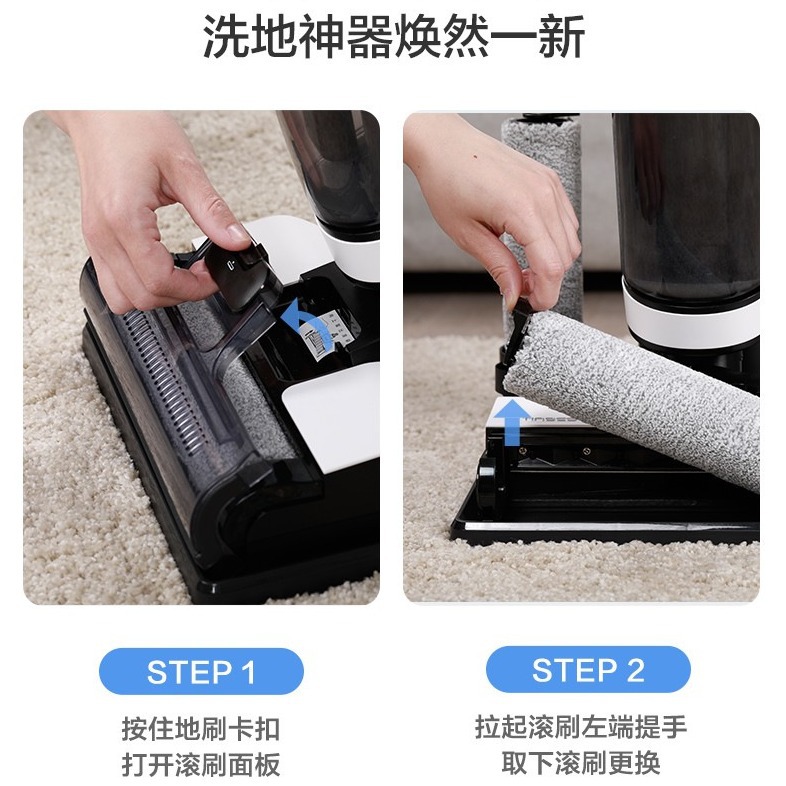 洗地神器焕然一新

STEP 1

按住地刷卡扣
打开滚刷面板

STEP 2

拉起滚刷左端提手
取下滚刷更换