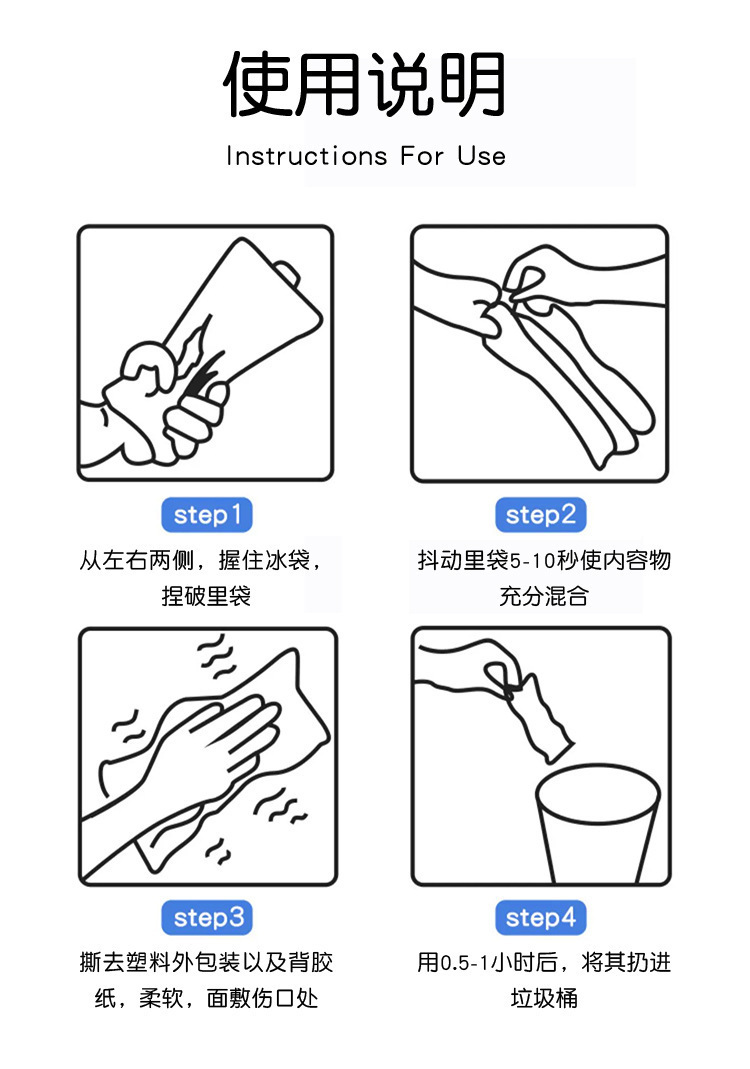 使用说明

Instructions For Use

step1

从左右两侧，握住冰袋，捏破里袋

step2

抖动里袋5-10秒使内容物充分混合

step3

撕去塑料外包装以及背胶纸，柔软，面敷伤口处

step4

用0.5-1小时后，将其扔进垃圾桶