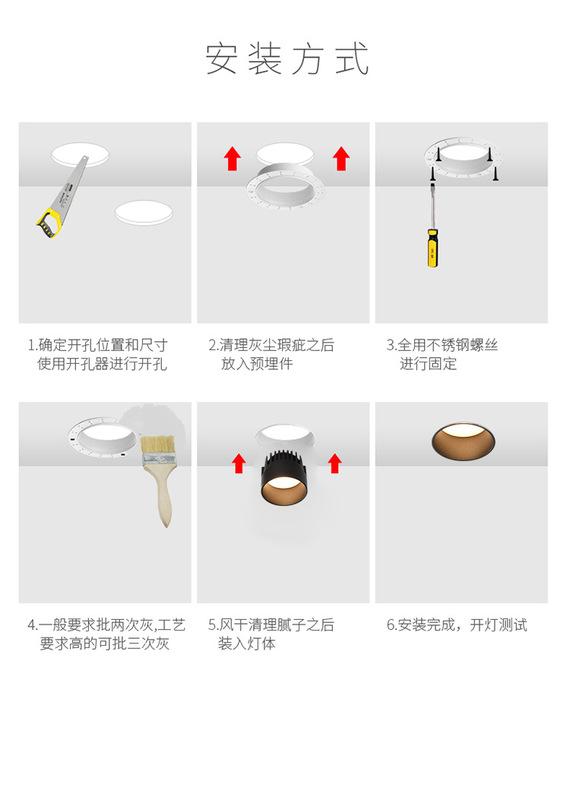 安装方式

1.确定开孔位置和尺寸
使用开孔器进行开孔

2.清理灰尘瑕疵之后
放入预埋件

3.全用不锈钢螺丝
进行固定

4.一般要求批两次灰,工艺
要求高的可批三次灰

5.风干清理腻子之后
装入灯体

6.安装完成，开灯测试