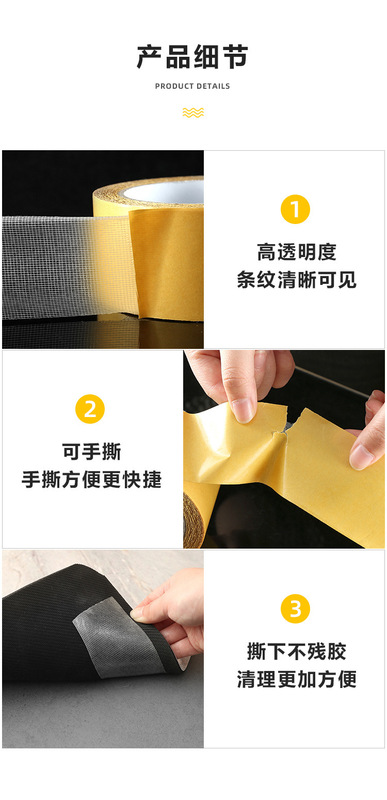 产品细节
PRODUCT DETAILS

1
高透明度
条纹清晰可见

2
可手撕
手撕方便更快捷

3
撕下不残胶
清理更加方便