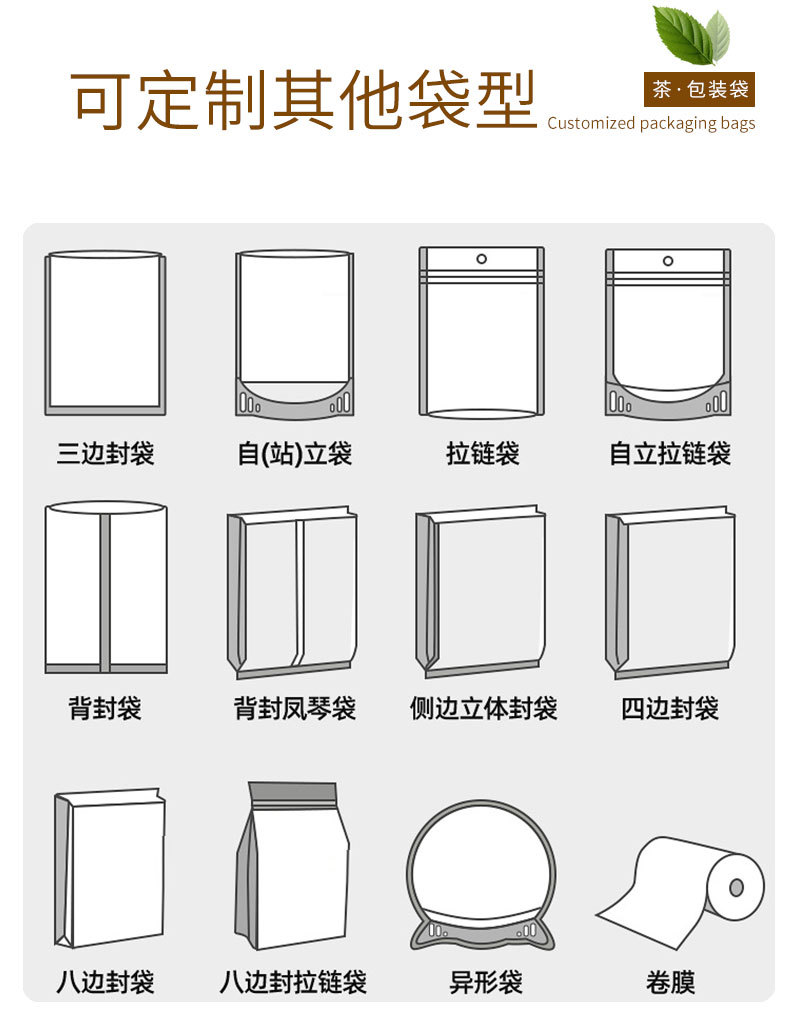 可定制其他袋型

茶·包装袋
Customized packaging bags

三边封袋

自(站)立袋

拉链袋

自立拉链袋

背封袋

背封凤琴袋

侧边立体封袋

四边封袋

八边封袋

八边封拉链袋

异形袋

卷膜