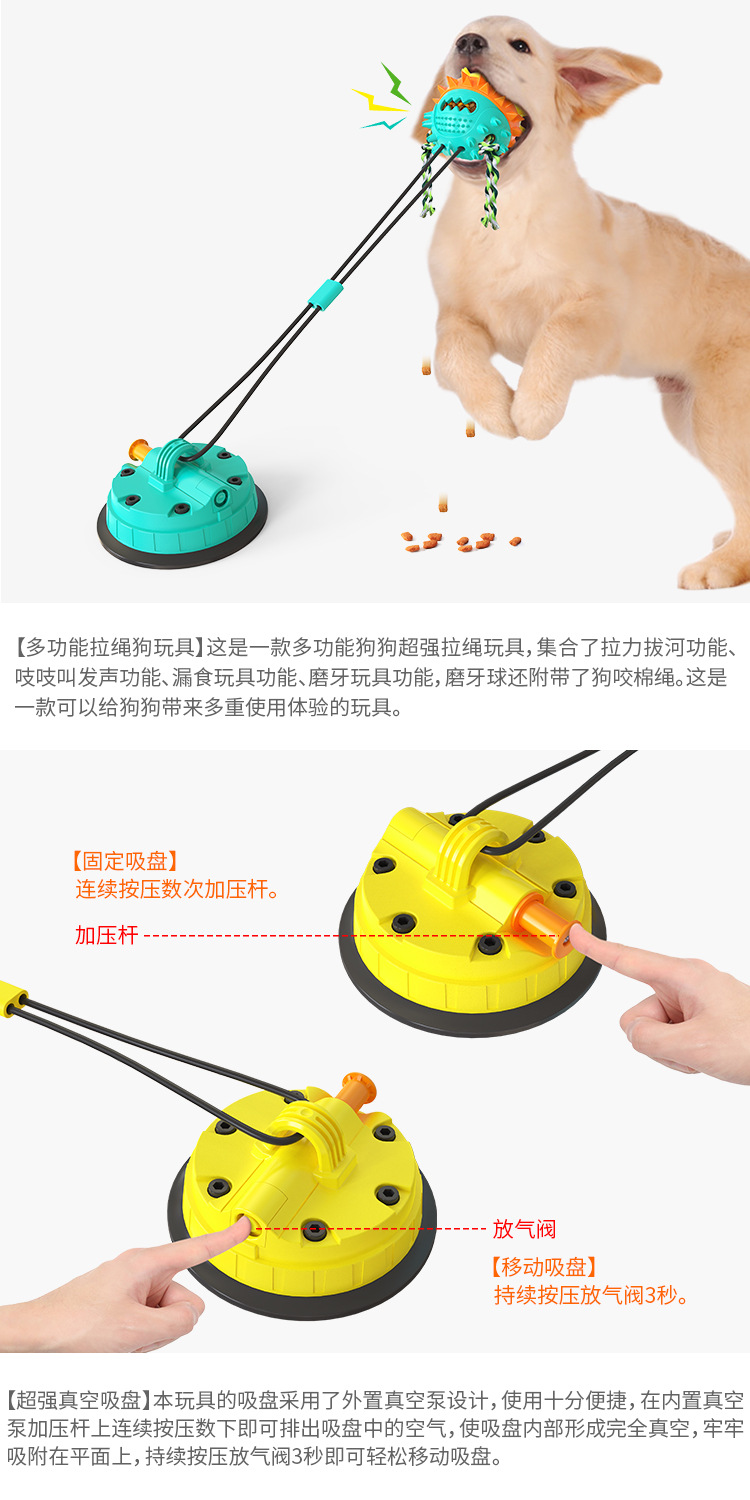 【多功能拉绳狗玩具】这是一款多功能狗狗超强拉绳玩具，集合了拉力拔河功能、吱吱叫发声功能、漏食玩具功能、磨牙玩具功能，磨牙球还附带了狗咬棉绳。这是一款可以给狗狗带来多重使用体验的玩具。

【固定吸盘】
连续按压数次加压杆。

加压杆

放气阀

【移动吸盘】
持续按压放气阀3秒。

【超强真空吸盘】本玩具的吸盘采用了外置真空泵设计，使用十分便捷，在内置真空泵加压杆上连续按压数下即可排出吸盘中的空气，使吸盘内部形成完全真空，牢牢吸附在平面上，持续按压放气阀3秒即可轻松移动吸盘。