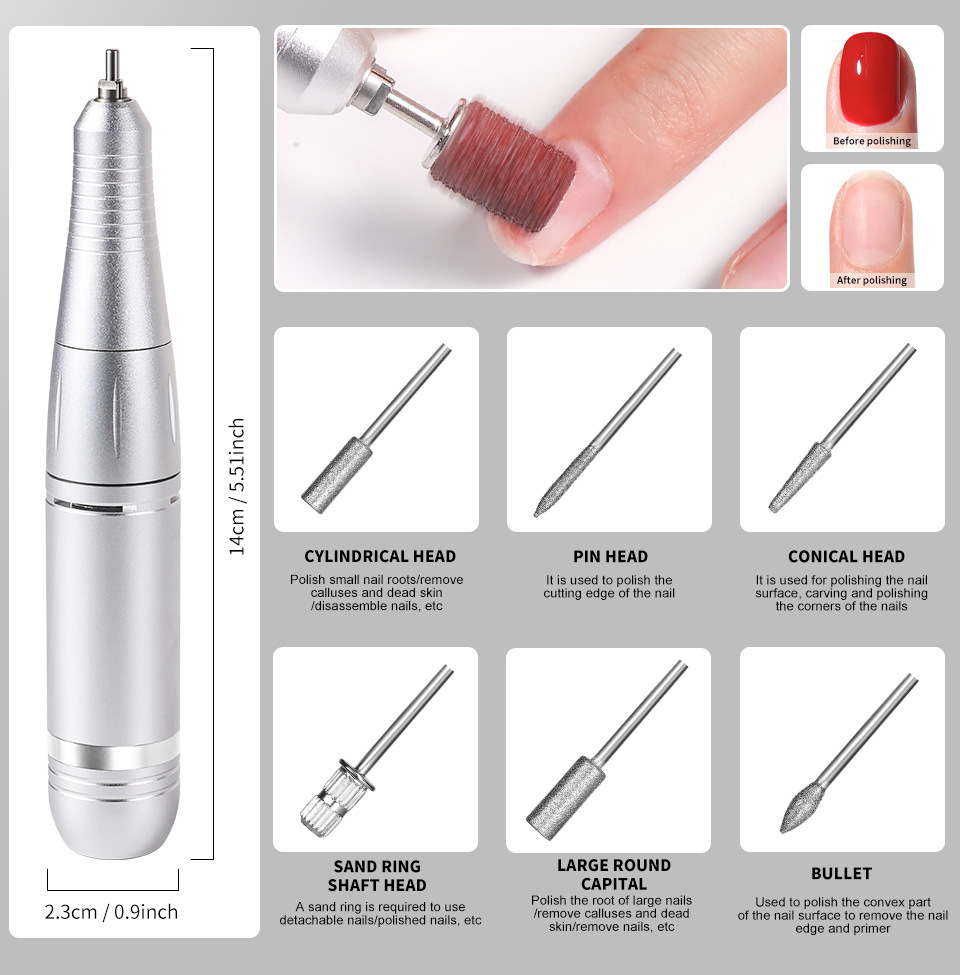 14cm / 5.51inch

2.3cm / 0.9inch

Before polishing

After polishing

CYLINDRICAL HEAD

Polish small nail roots/remove calluses and dead skin /disassemble nails, etc

PIN HEAD

It is used to polish the cutting edge of the nail

CONICAL HEAD

It is used for polishing the nail surface, carving and polishing the corners of the nails

SAND RING SHAFT HEAD

A sand ring is required to use detachable nails/polished nails, etc

LARGE ROUND CAPITAL

Polish the root of large nails /remove calluses and dead skin/remove nails, etc

BULLET

Used to polish the convex part of the nail surface to remove the nail edge and primer