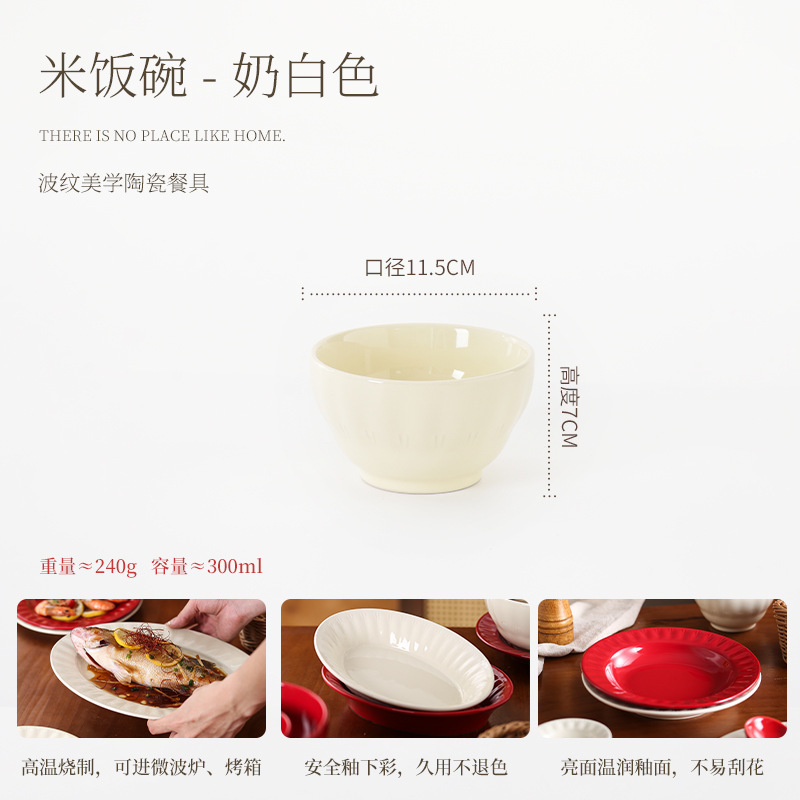 米饭碗 - 奶白色

THERE IS NO PLACE LIKE HOME.

波纹美学陶瓷餐具

口径11.5CM

高度7CM

重量≈240g 容量≈300ml

高温烧制，可进微波炉、烤箱

安全釉下彩，久用不退色

亮面温润釉面，不易刮花