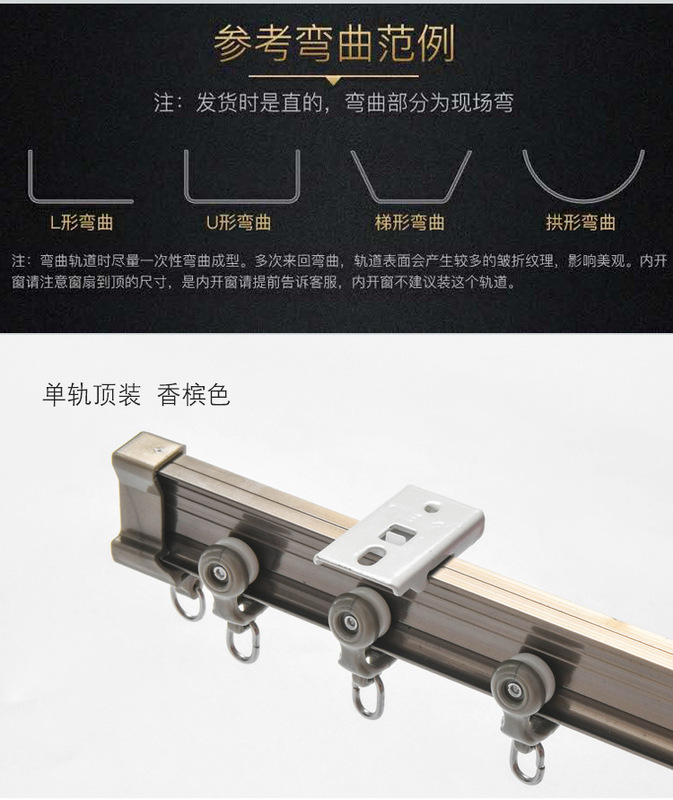 参考弯曲范例

注：发货时是直的，弯曲部分为现场弯

L形弯曲

U形弯曲

梯形弯曲

拱形弯曲

注：弯曲轨道时尽量一次性弯曲成型。多次来回弯曲，轨道表面会产生较多的皱折纹理，影响美观。内开窗请注意窗扇到顶的尺寸，是内开窗请提前告诉客服，内开窗不建议装这个轨道。

单轨顶装 香槟色