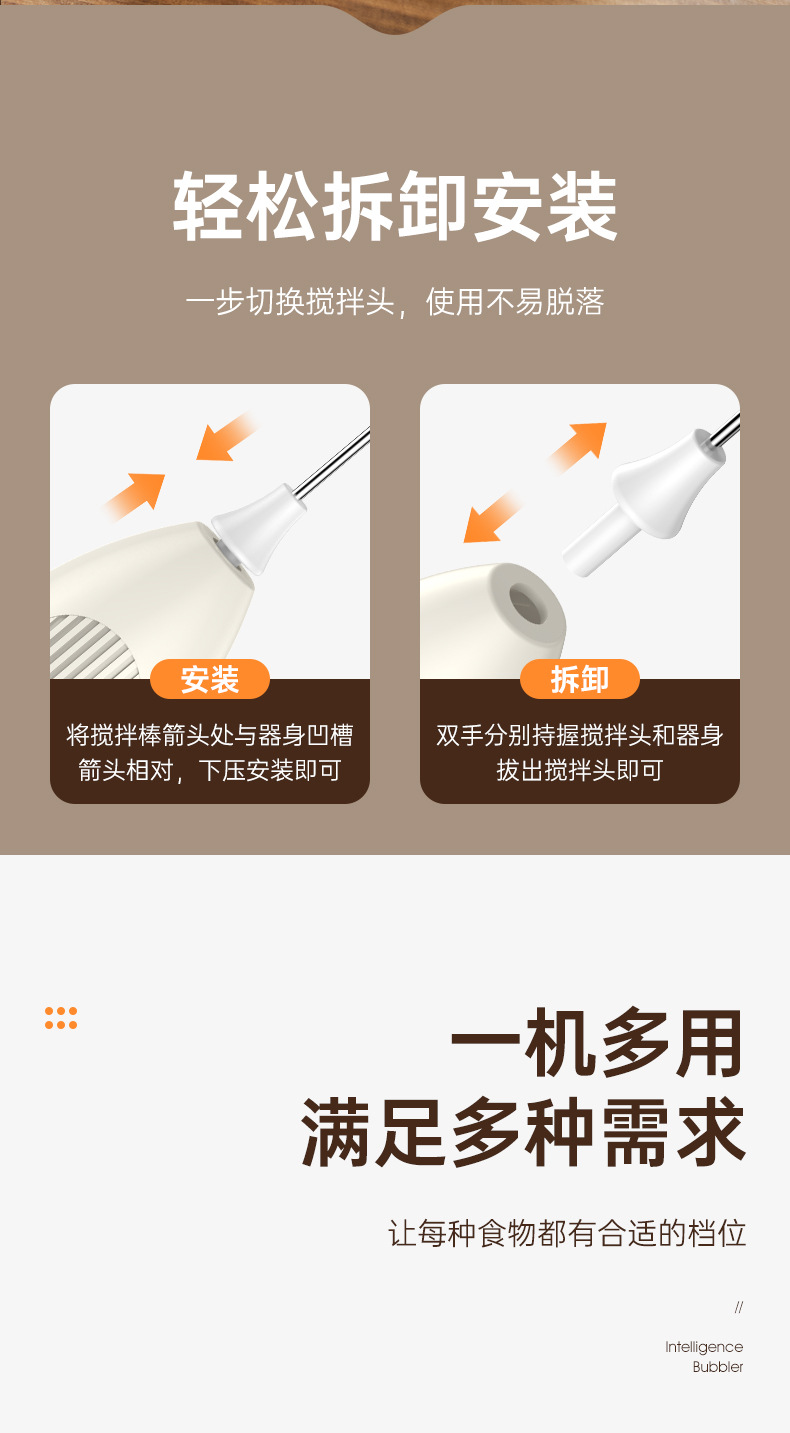 轻松拆卸安装

一步切换搅拌头，使用不易脱落

安装

将搅拌棒箭头处与器身凹槽箭头相对，下压安装即可

拆卸

双手分别持握搅拌头和器身拔出搅拌头即可

一机多用
满足多种需求

让每种食物都有合适的档位

//

Intelligence
Bubbler