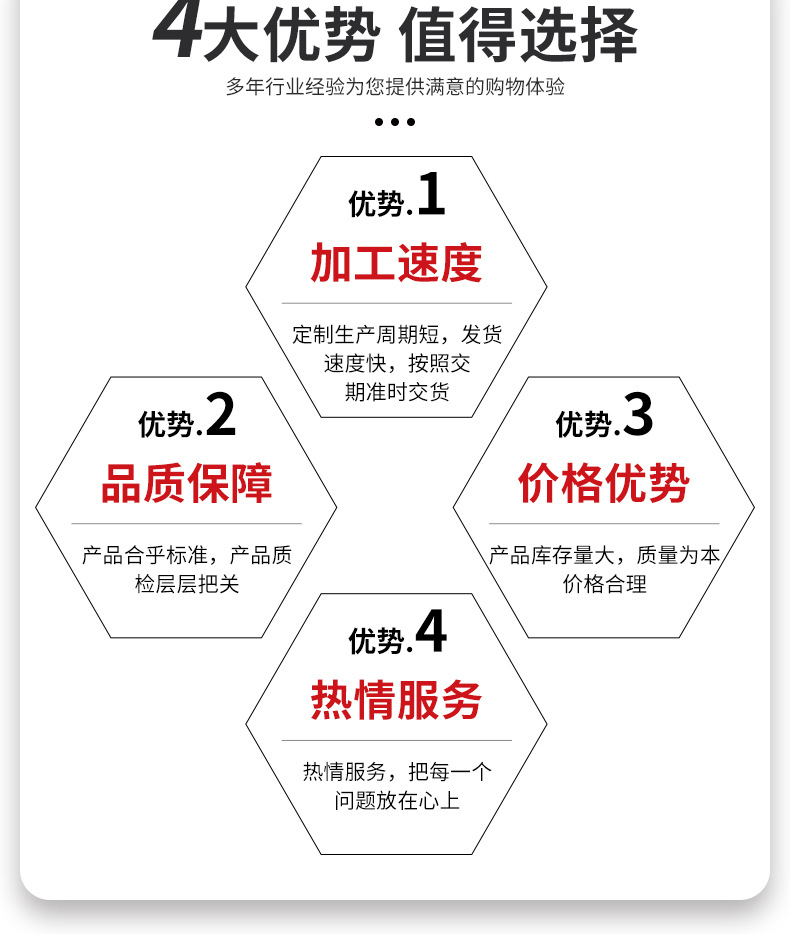 4大优势 值得选择

多年行业经验为您提供满意的购物体验

优势.1

加工速度

定制生产周期短，发货速度快，按照交期准时交货

优势.2

品质保障

产品合乎标准，产品质检层层把关

优势.3

价格优势

产品库存量大，质量为本价格合理

优势.4

热情服务

热情服务，把每一个问题放在心上