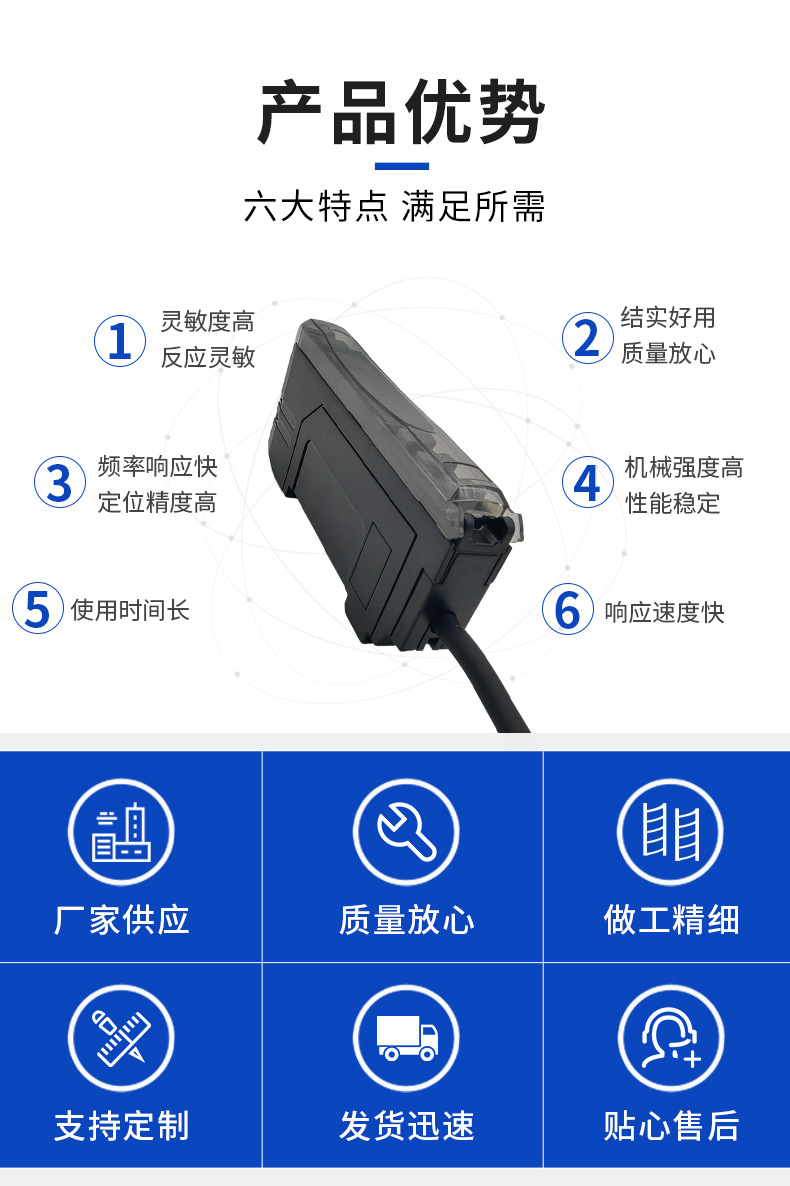 产品优势

六大特点 满足所需

1 灵敏度高 反应灵敏

2 结实好用 质量放心

3 频率响应快 定位精度高

4 机械强度高 性能稳定

5 使用时间长

6 响应速度快

厂家供应

质量放心

做工精细

支持定制

发货迅速

贴心售后