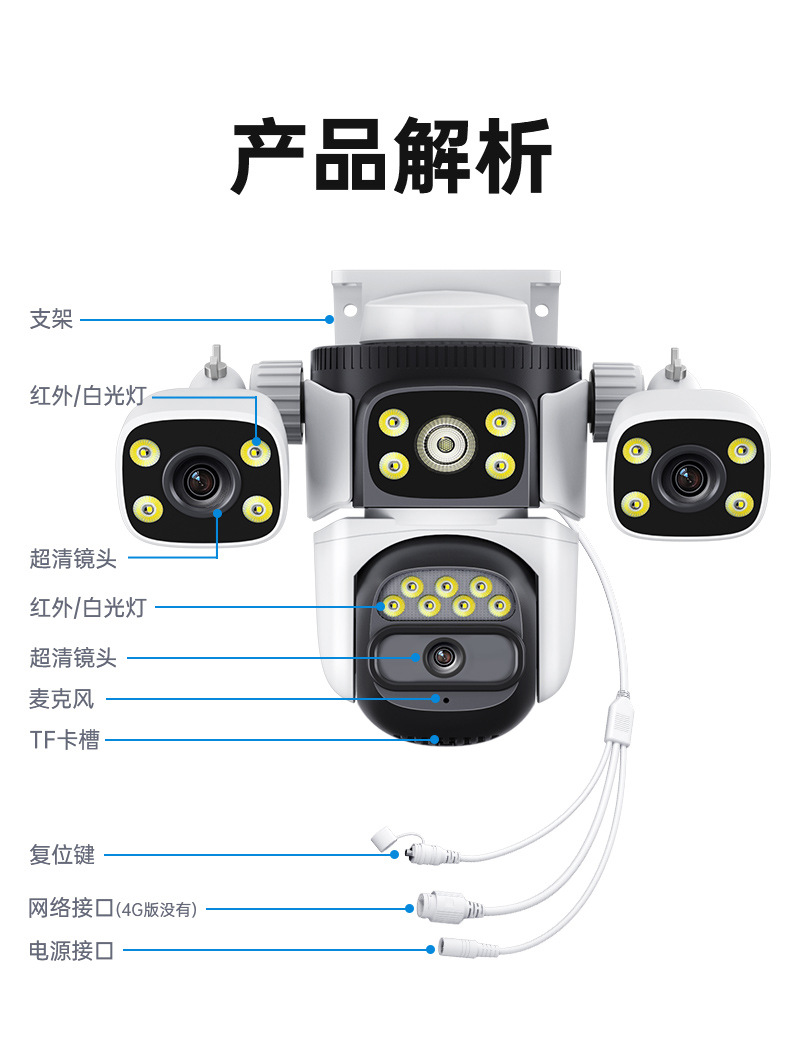 产品解析

支架

红外/白光灯

超清镜头

红外/白光灯

超清镜头

麦克风

TF卡槽

复位键

网络接口(4G版没有)

电源接口