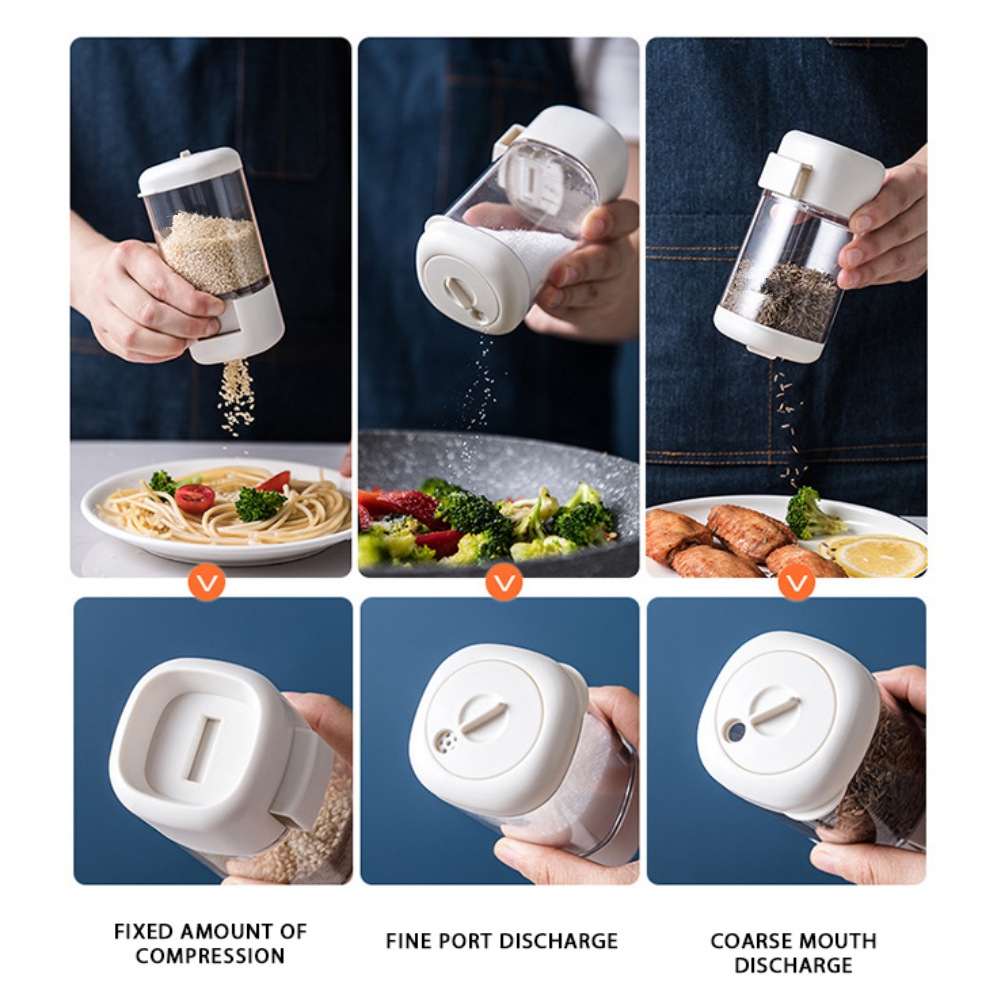 FIXED AMOUNT OF COMPRESSION

FINE PORT DISCHARGE

COARSE MOUTH DISCHARGE