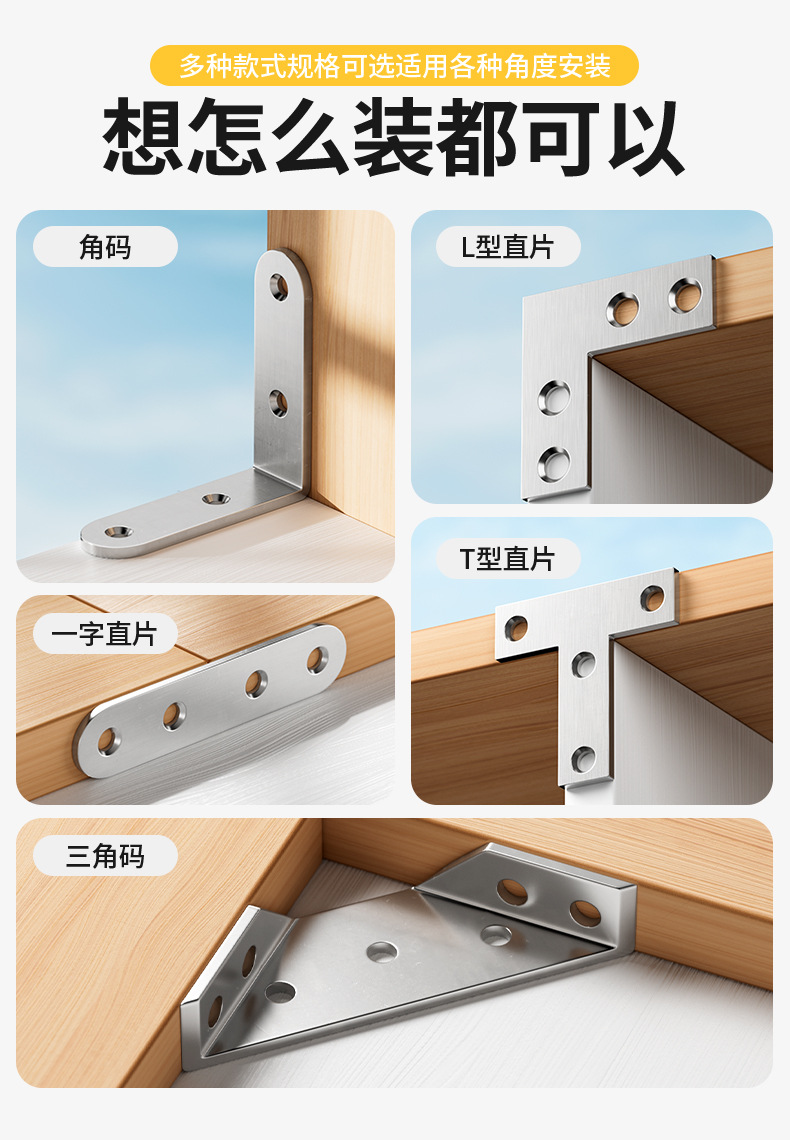 多种款式规格可选适用各种角度安装

想怎么装都可以

角码

L型直片

T型直片

一字直片

三角码