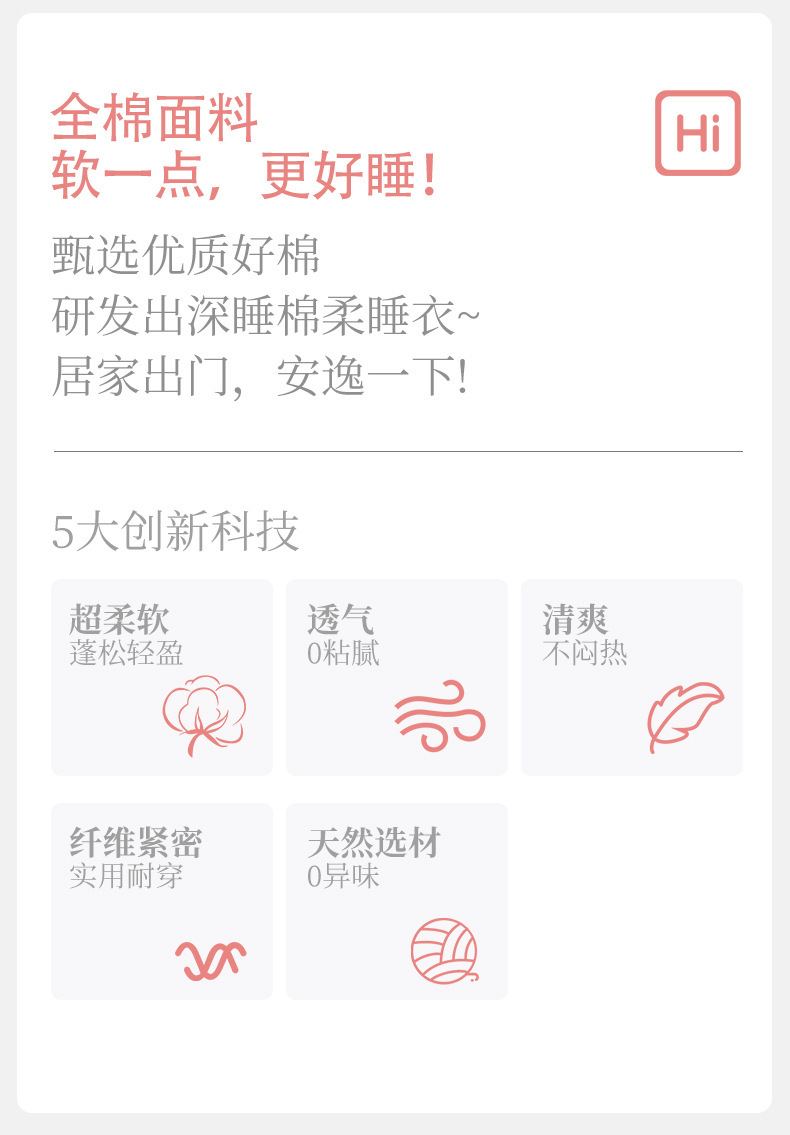 全棉面料
软一点，更好睡！

Hi

甄选优质好棉
研发出深睡棉柔睡衣~
居家出门，安逸一下!

5大创新科技

超柔软
蓬松轻盈

透气
0粘腻

清爽
不闷热

纤维紧密
实用耐穿

天然选材
0异味