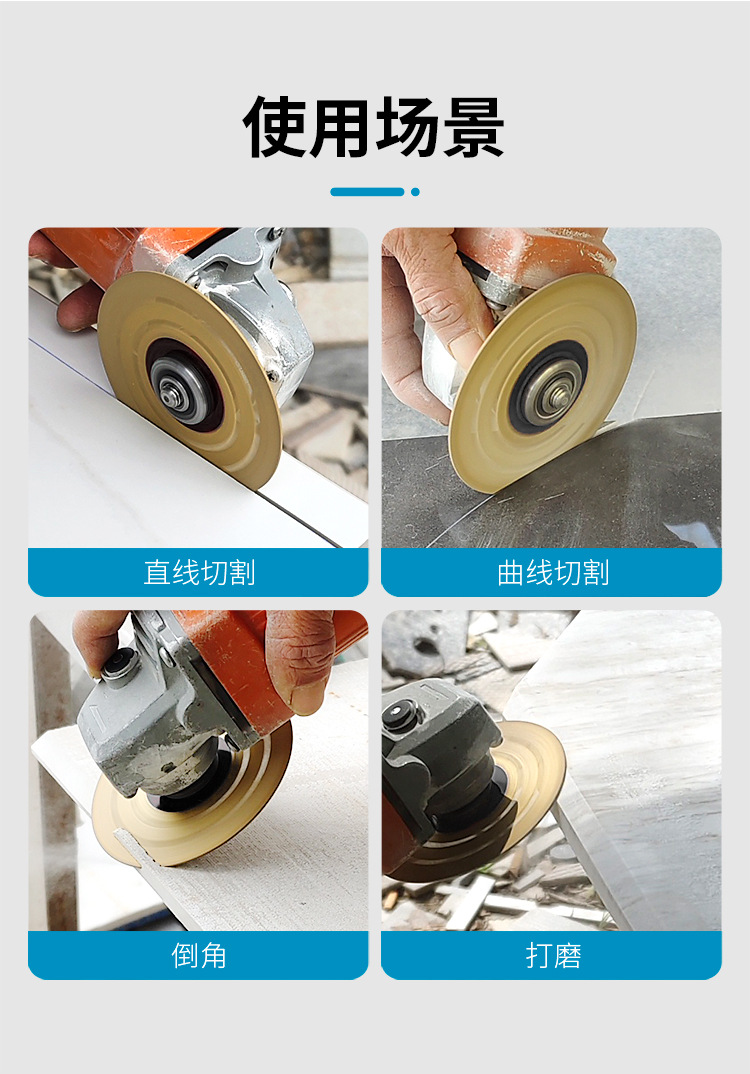 使用场景

直线切割

曲线切割

倒角

打磨